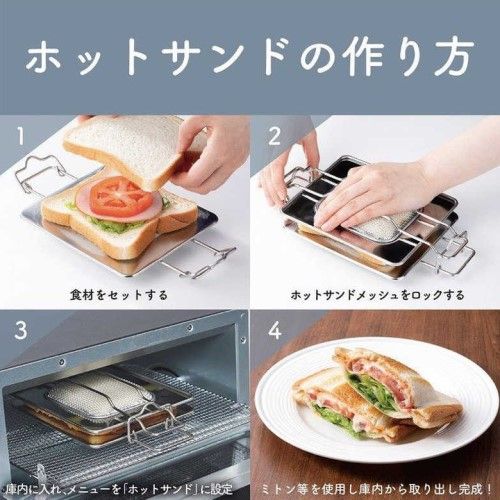 ホットサンドの作り方

1
食材をセットする

2
ホットサンドメッシュをロックする

3
庫内に入れ、メニューを「ホットサンド」に設定

4
ミトン等を使用し庫内から取り出し完成！