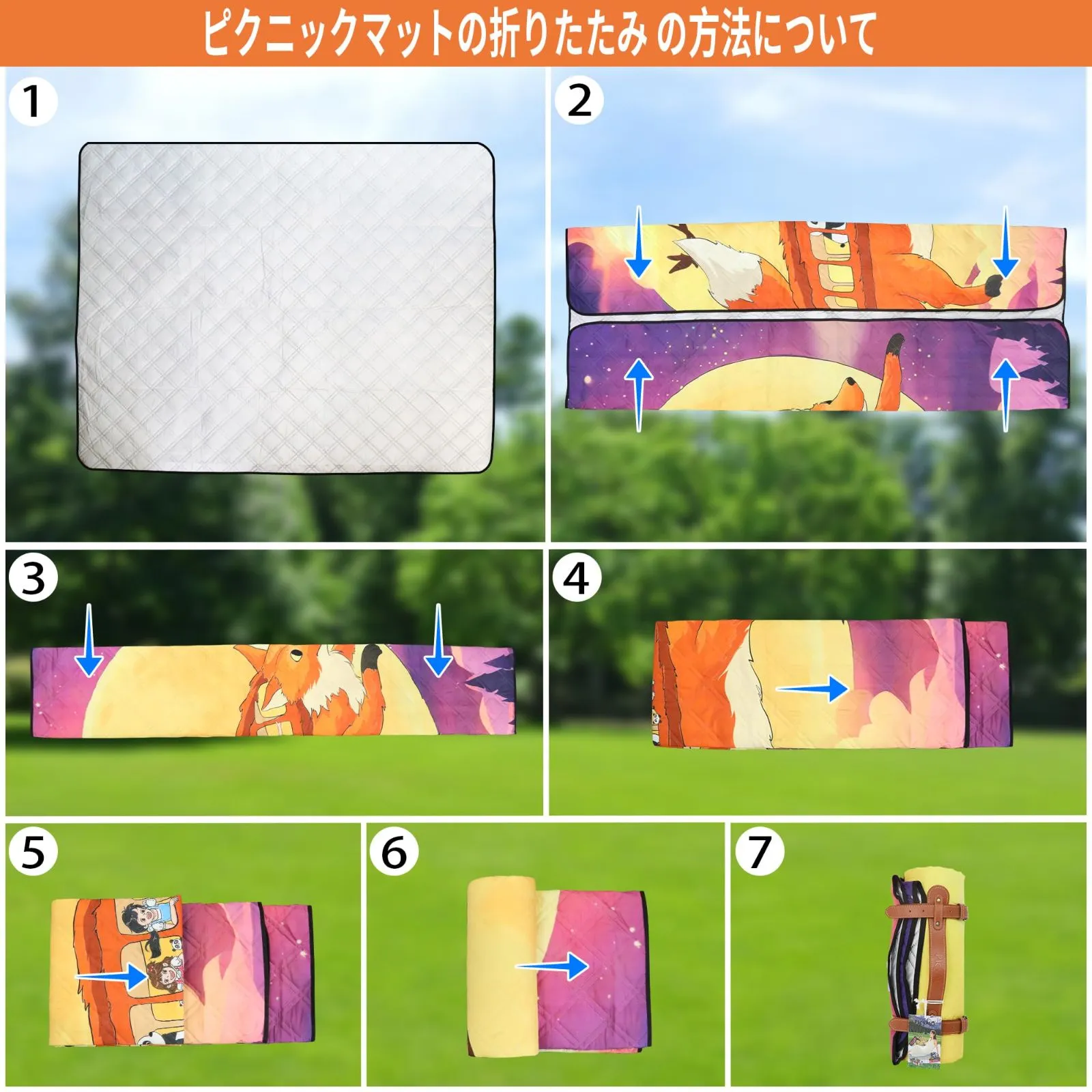 ピクニックマットの折りたたみ の方法について

1

2

3

4

5

6

7