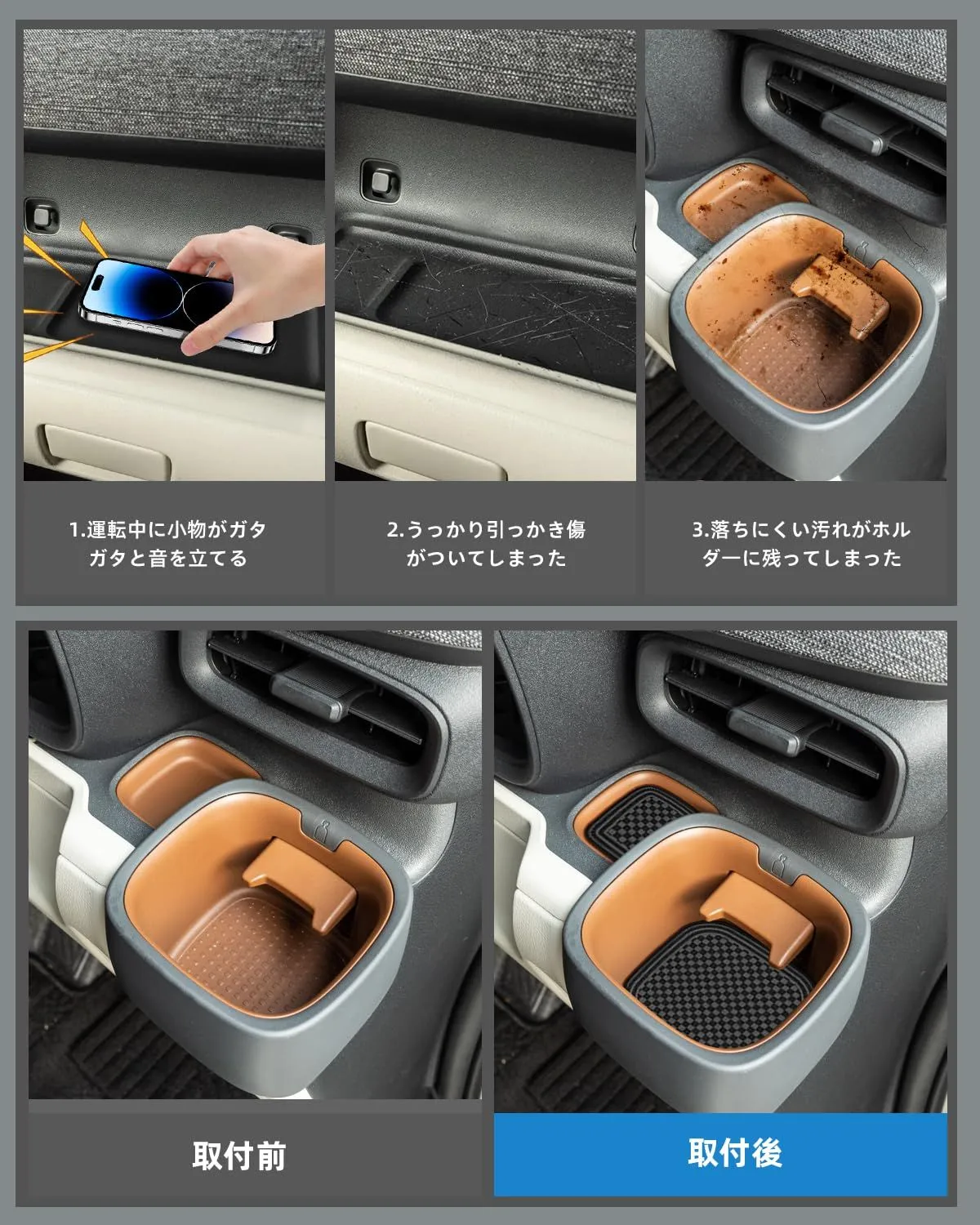 1.運転中に小物がガタガタと音を立てる

2.うっかり引っかき傷がついてしまった

3.落ちにくい汚れがホルダーに残ってしまった

取付前

取付後