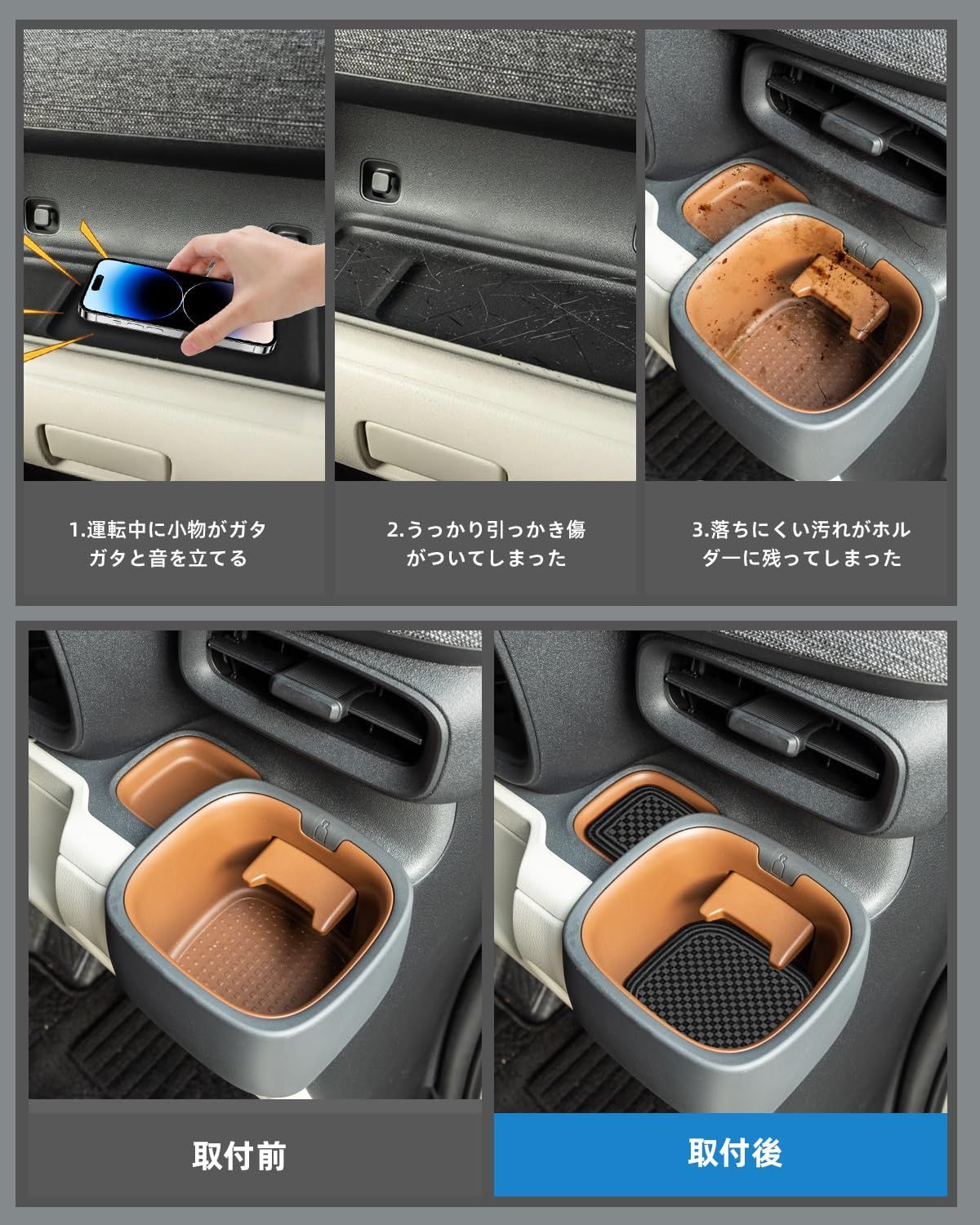 1.運転中に小物がガタガタと音を立てる

2.うっかり引っかき傷がついてしまった

3.落ちにくい汚れがホルダーに残ってしまった

取付前

取付後