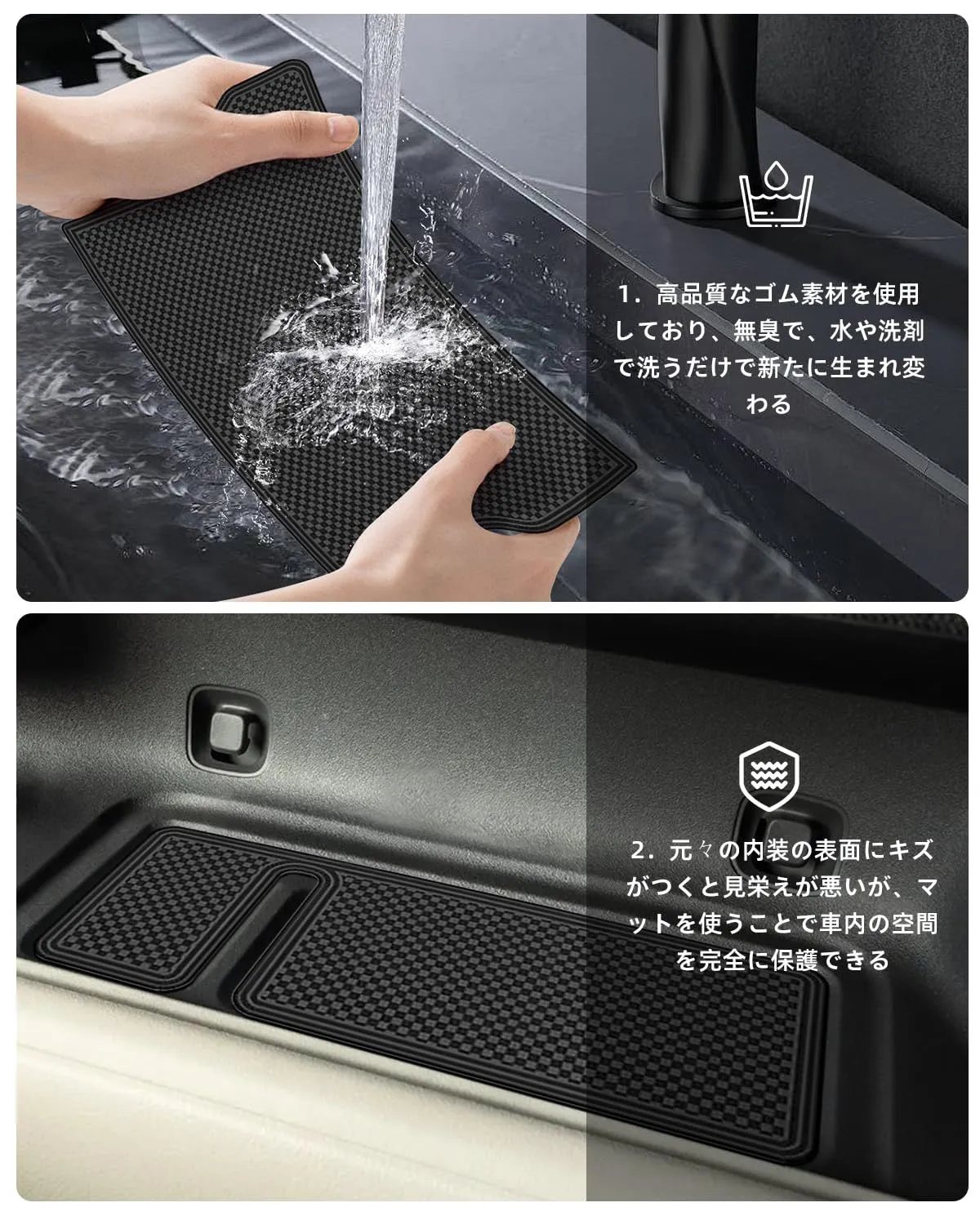 1．高品質なゴム素材を使用しており、無臭で、水や洗剤で洗うだけで新たに生まれ変わる

2．元々の内装の表面にキズがつくと見栄えが悪いが、マットを使うことで車内の空間を完全に保護できる