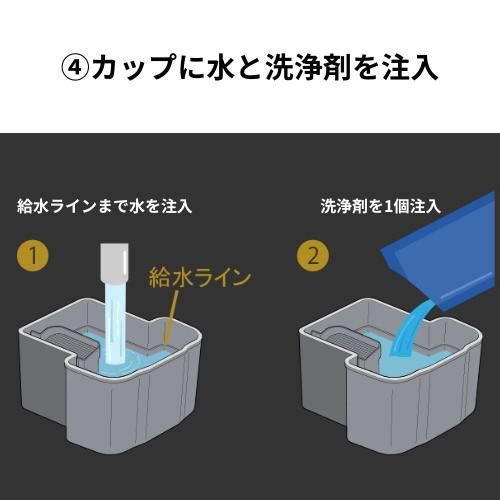 ④カップに水と洗浄剤を注入

給水ラインまで水を注入

1

給水ライン

洗浄剤を1個注入

2