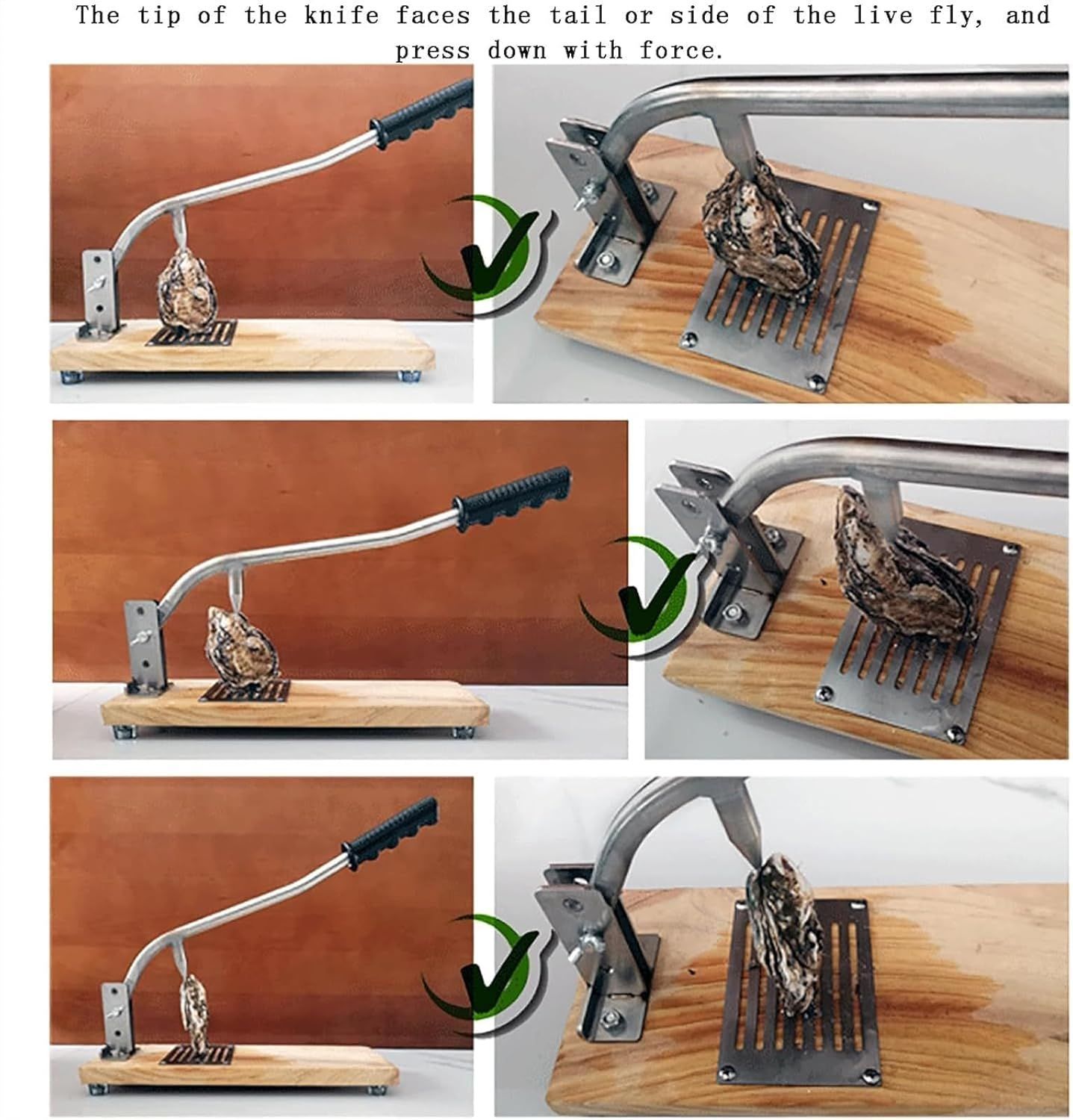 The tip of the knife faces the tail or side of the live fly, and press down with force.