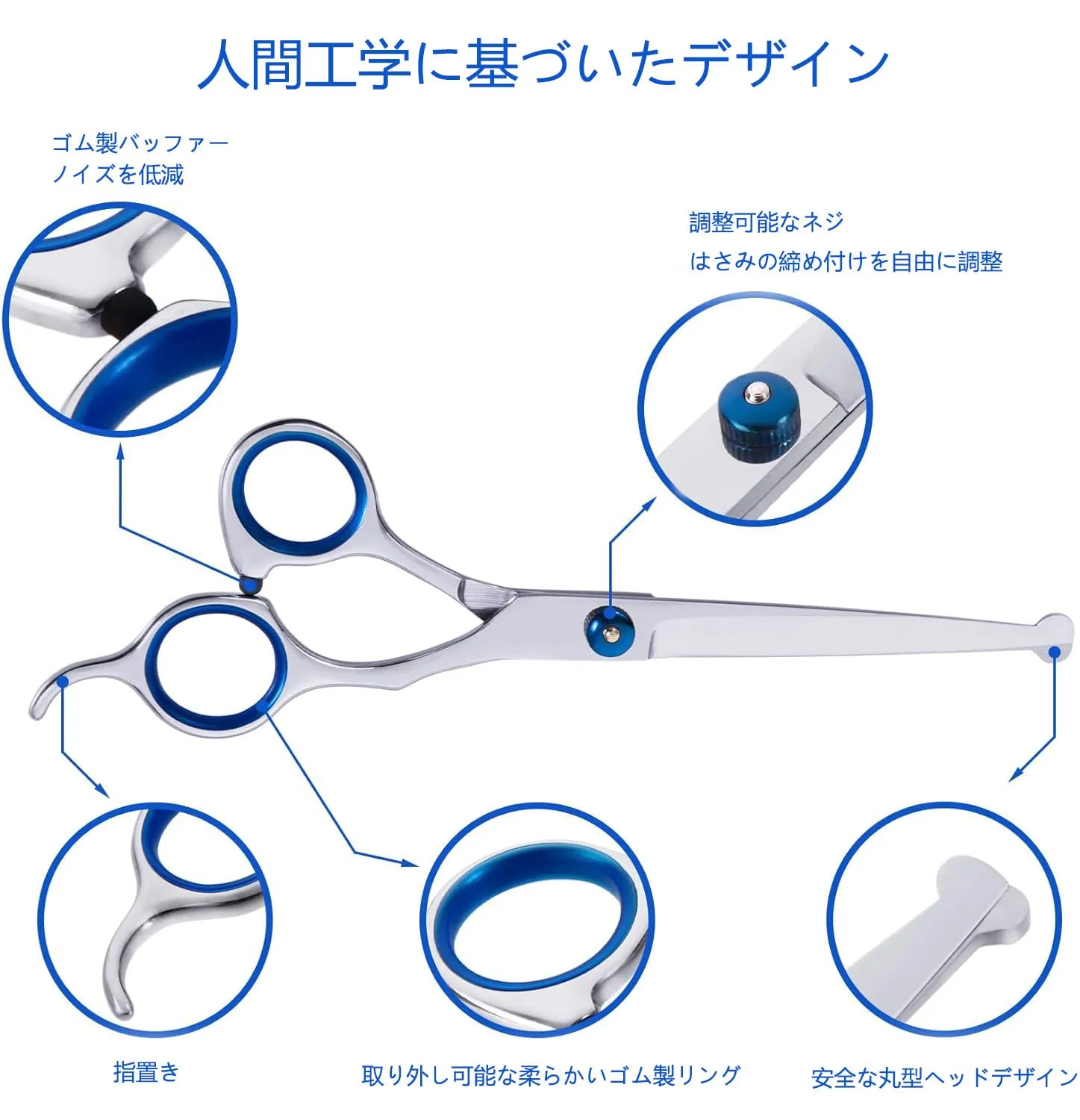 人間工学に基づいたデザイン

ゴム製バッファー
ノイズを低減

調整可能なネジ
はさみの締め付けを自由に調整

指置き

取り外し可能な柔らかいゴム製リング

安全な丸型ヘッドデザイン