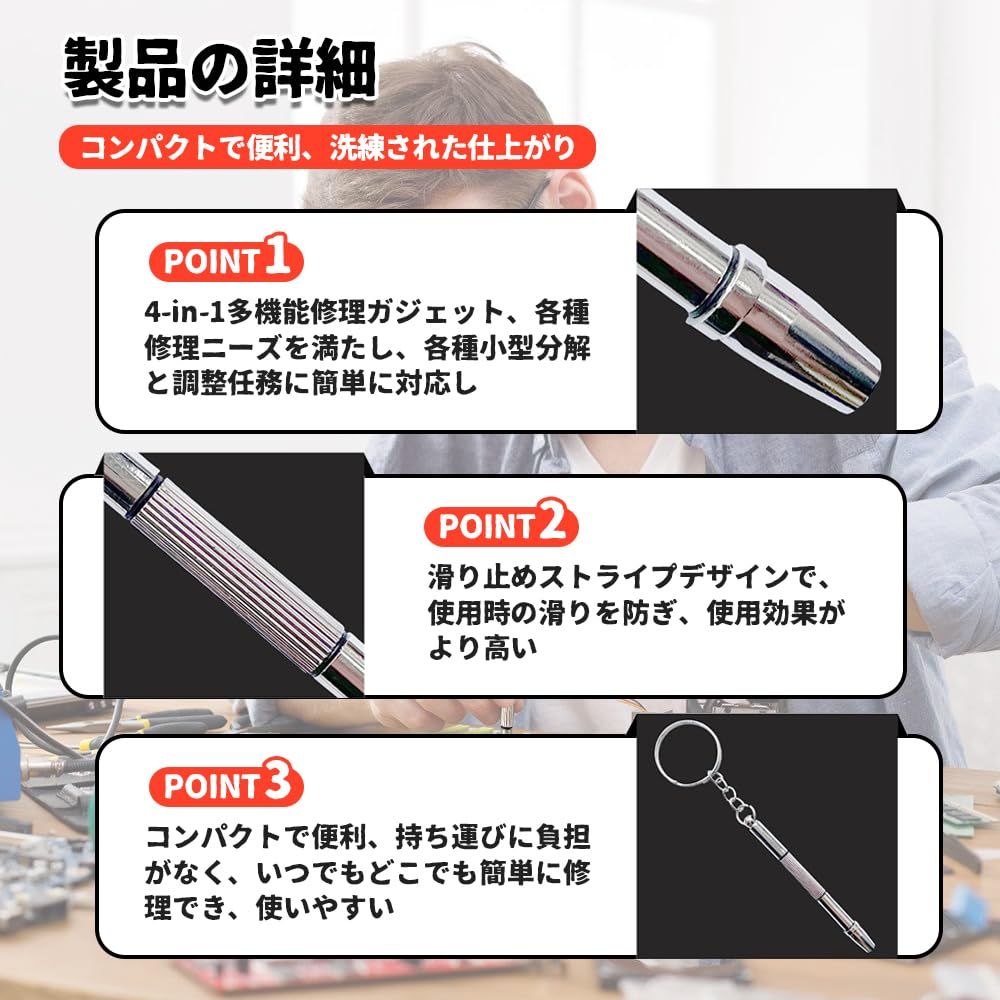 製品の詳細

コンパクトで便利、洗練された仕上がり

POINT1

4-in-1多機能修理ガジェット、各種修理ニーズを満たし、各種小型分解と調整任務に簡単に対応し

POINT2

滑り止めストライプデザインで、使用時の滑りを防ぎ、使用効果がより高い

POINT3

コンパクトで便利、持ち運びに負担がなく、いつでもどこでも簡単に修理でき、使いやすい