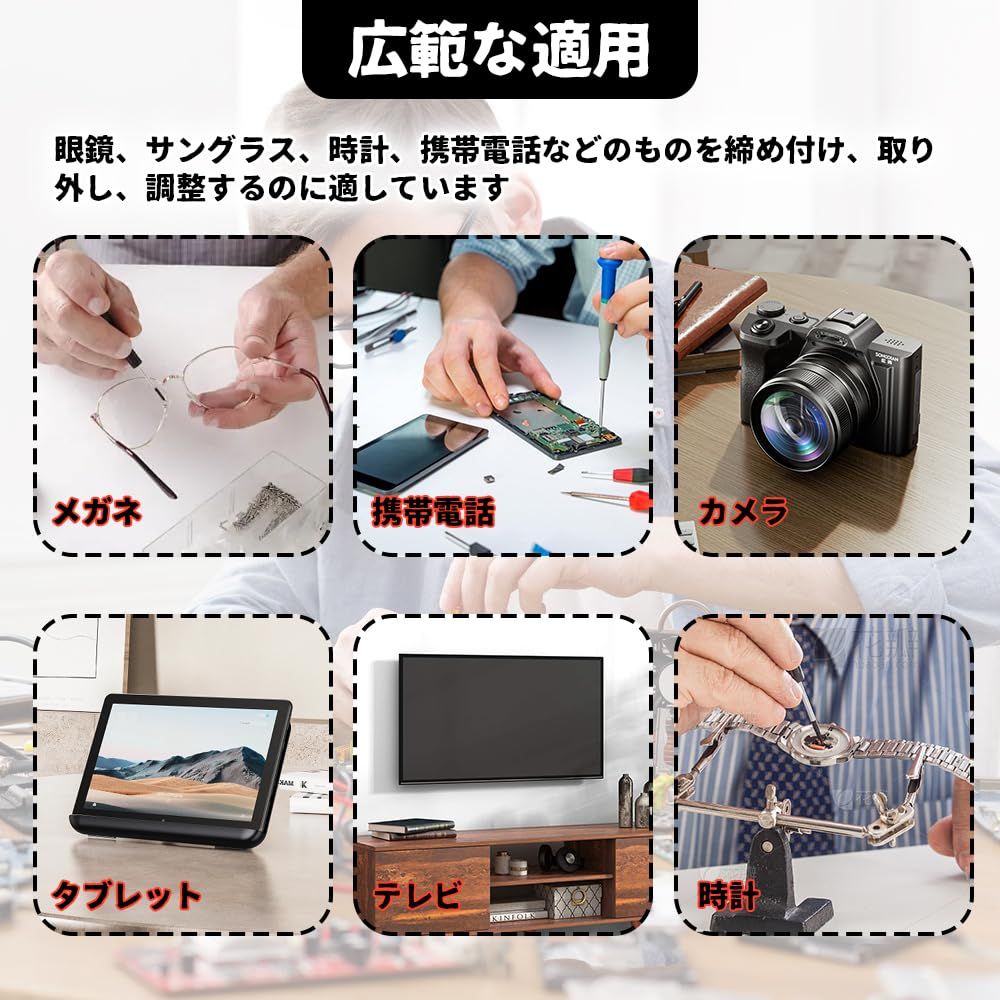 広範な適用

眼鏡、サングラス、時計、携帯電話などのものを締め付け、取り外し、調整するのに適しています

メガネ

携帯電話

カメラ

タブレット

テレビ

時計