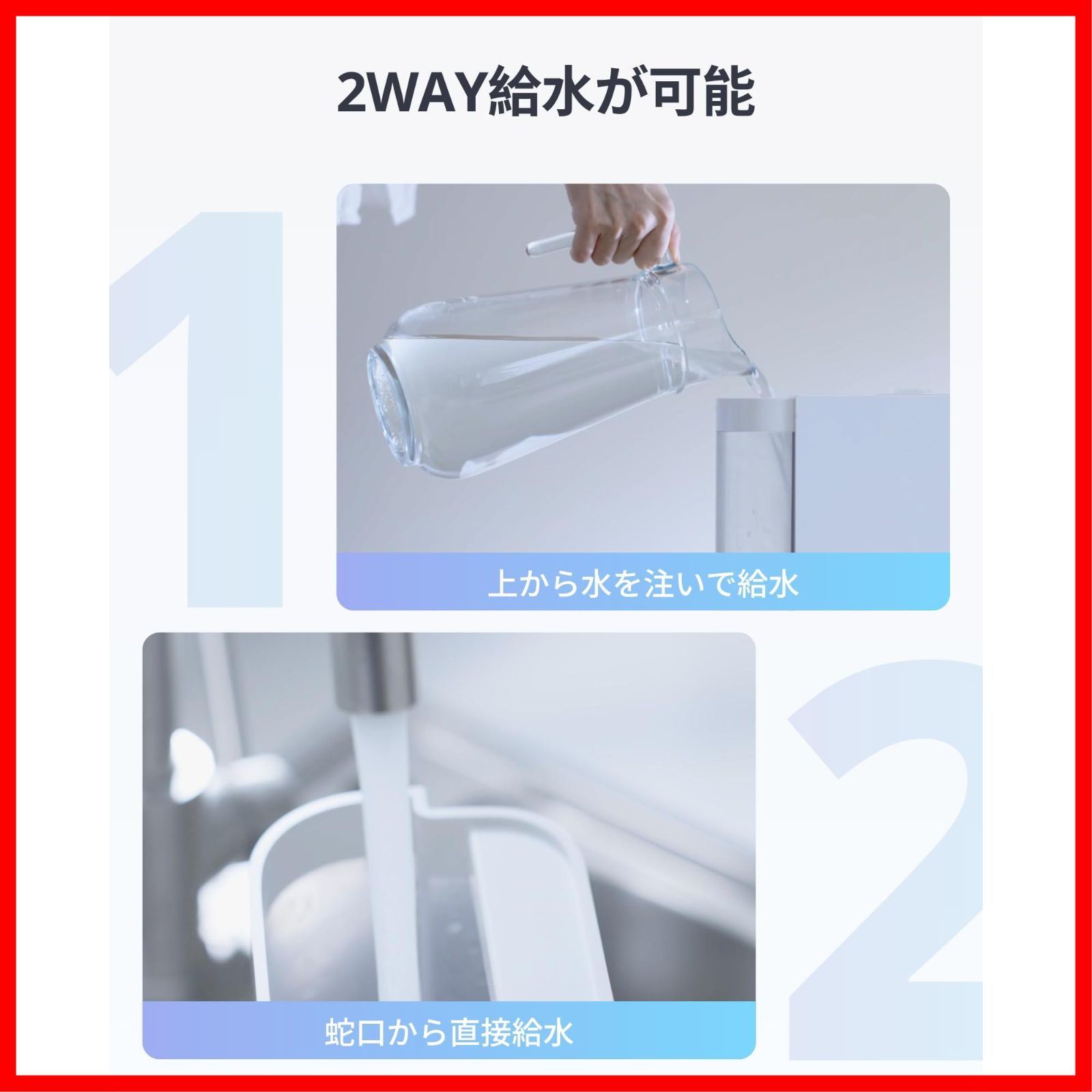 2WAY給水が可能

1

上から水を注いで給水

2

蛇口から直接給水