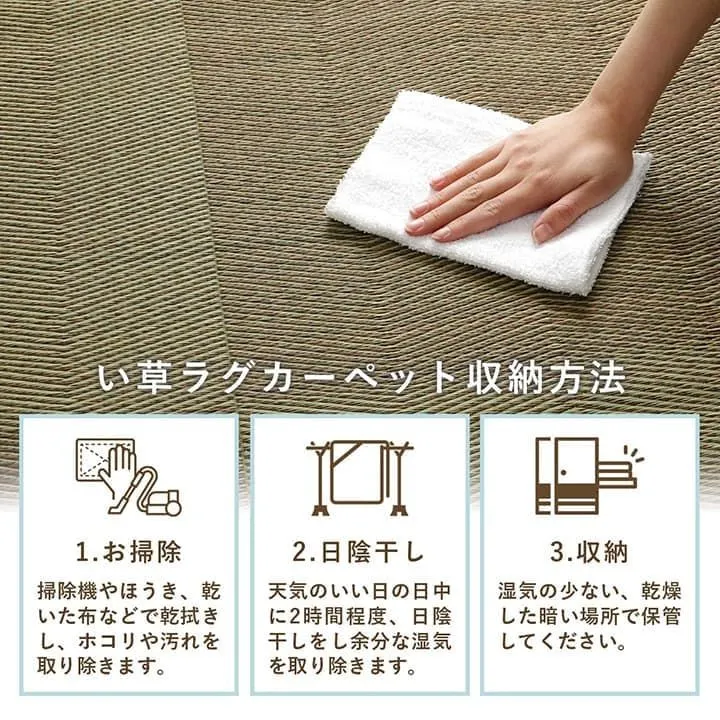 い草ラグカーペット収納方法

1.お掃除

掃除機やほうき、乾いた布などで乾拭きし、ホコリや汚れを取り除きます。

2.日陰干し

天気のいい日の日中に2時間程度、日陰干しをし余分な湿気を取り除きます。

3.収納

湿気の少ない、乾燥した暗い場所で保管してください。