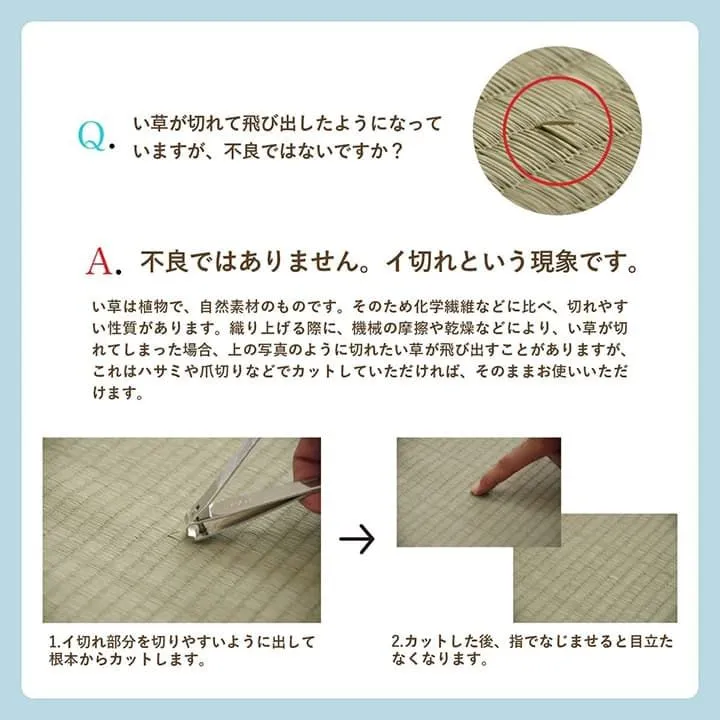 Q. い草が切れて飛び出したようになっていますが、不良ではないですか？

A. 不良ではありません。イ切れという現象です。

い草は植物で、自然素材のものです。そのため化学繊維などに比べ、切れやすい性質があります。織り上げる際に、機械の摩擦や乾燥などにより、い草が切れてしまった場合、上の写真のように切れたい草が飛び出すことがありますが、これはハサミや爪切りなどでカットしていただければ、そのままお使いいただけます。

→

1.イ切れ部分を切りやすいように出して根本からカットします。

2.カットした後、指でなじませると目立たなくなります。