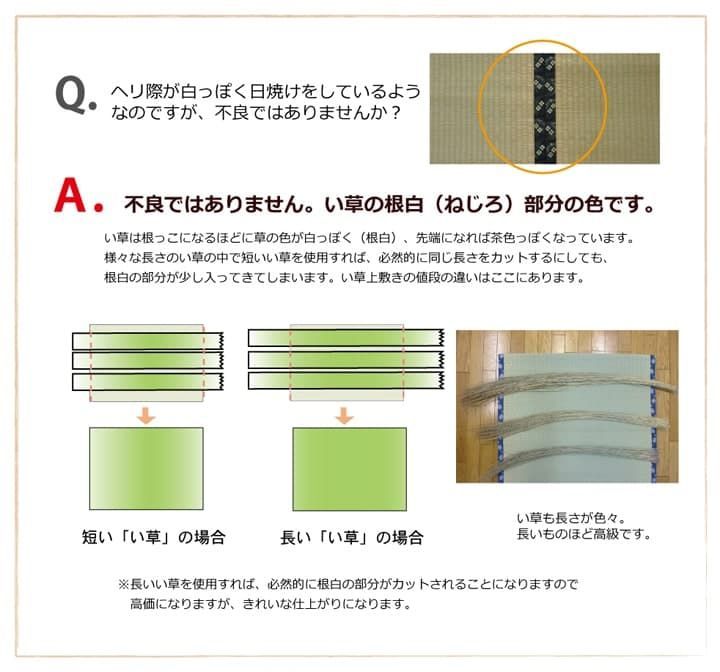 Q. ヘリ際が白っぽく日焼けをしているようなのですが、不良ではありませんか？

A. 不良ではありません。い草の根白（ねじろ）部分の色です。

い草は根っこになるほどに草の色が白っぽく（根白）、先端になれば茶色っぽくなっています。様々な長さのい草の中で短いい草を使用すれば、必然的に同じ長さをカットするにしても、根白の部分が少し入ってきてしまいます。い草上敷きの値段の違いはここにあります。

短い「い草」の場合

長い「い草」の場合

い草も長さが色々。
長いものほど高級です。

※長いい草を使用すれば、必然的に根白の部分がカットされることになりますので高価になりますが、きれいな仕上がりになります。