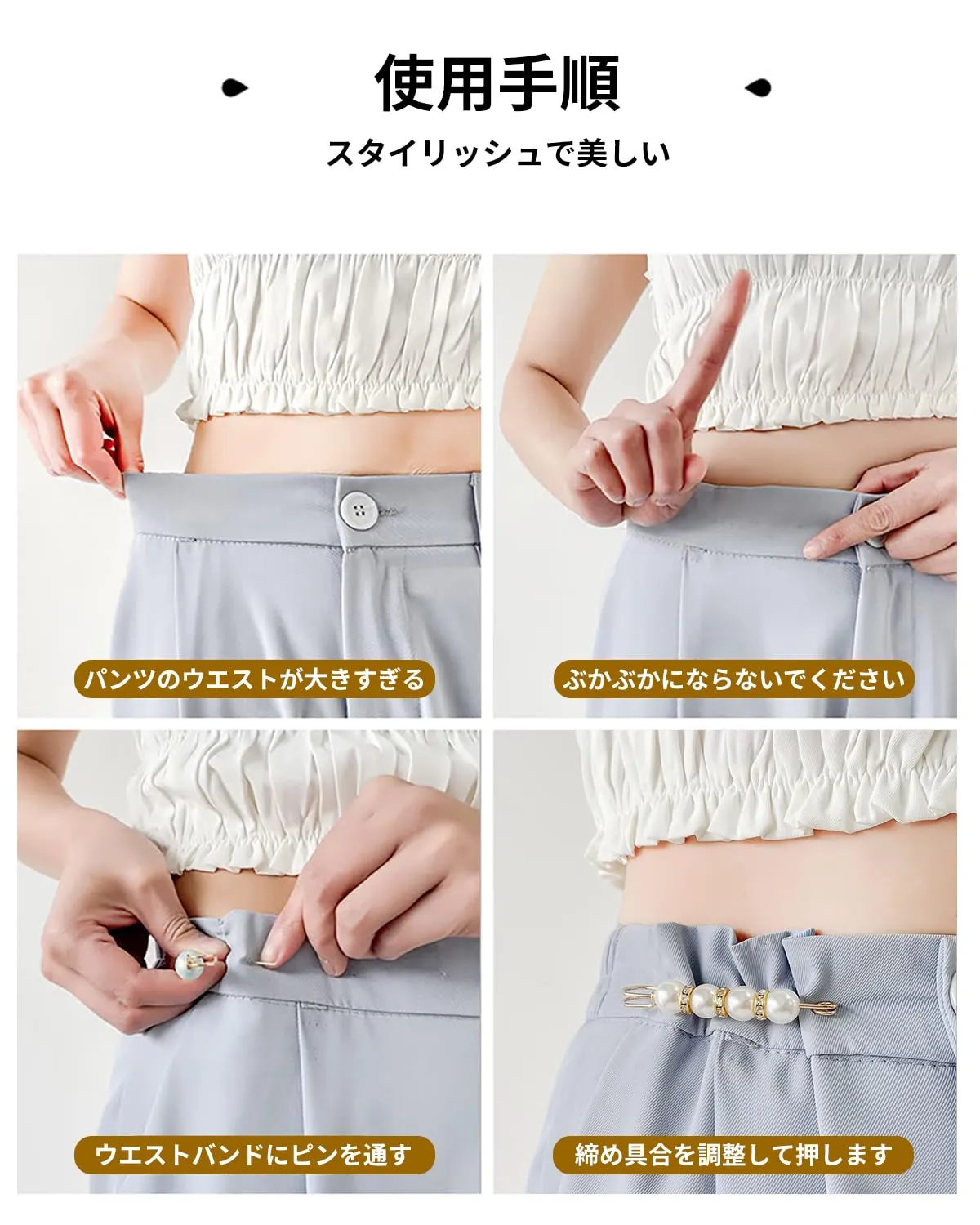 使用手順

スタイリッシュで美しい

パンツのウエストが大きすぎる

ぶかぶかにならないでください

ウエストバンドにピンを通す

締め具合を調整して押します