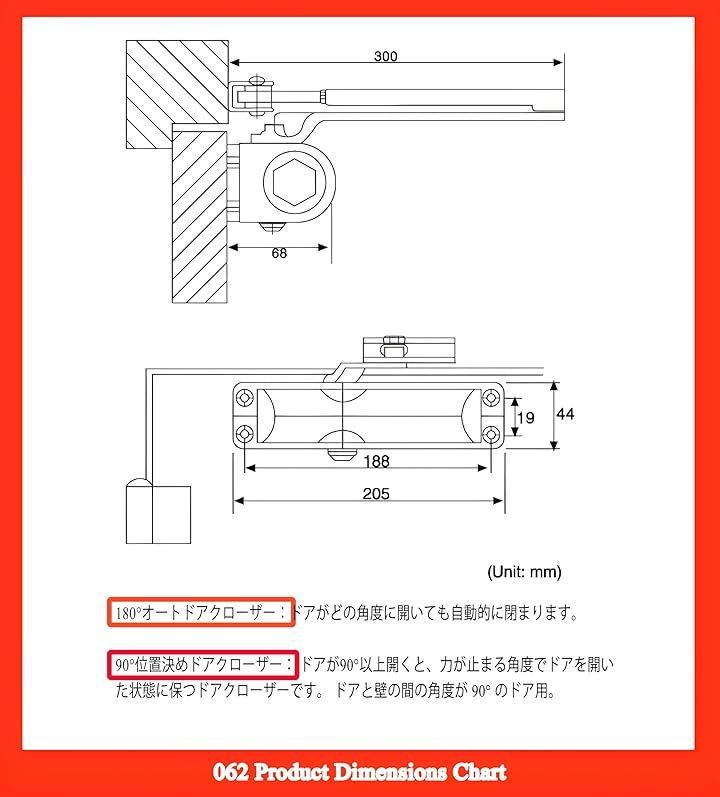 300

68

19

44

188

205

(Unit: mm)

180°オートドアクローザー：ドアがどの角度に開いても自動的に閉まります。

90°位置決めドアクローザー：ドアが90°以上開くと、力が止まる角度でドアを開いた状態に保つドアクローザーです。ドアと壁の間の角度が 90° のドア用。

062 Product Dimensions Chart