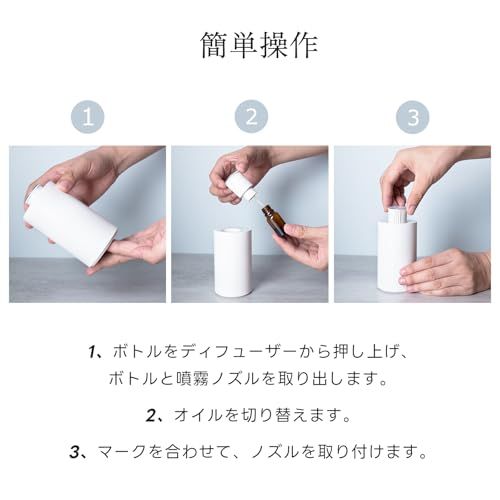 簡単操作

1

2

3

1、ボトルをディフューザーから押し上げ、ボトルと噴霧ノズルを取り出します。

2、オイルを切り替えます。

3、マークを合わせて、ノズルを取り付けます。