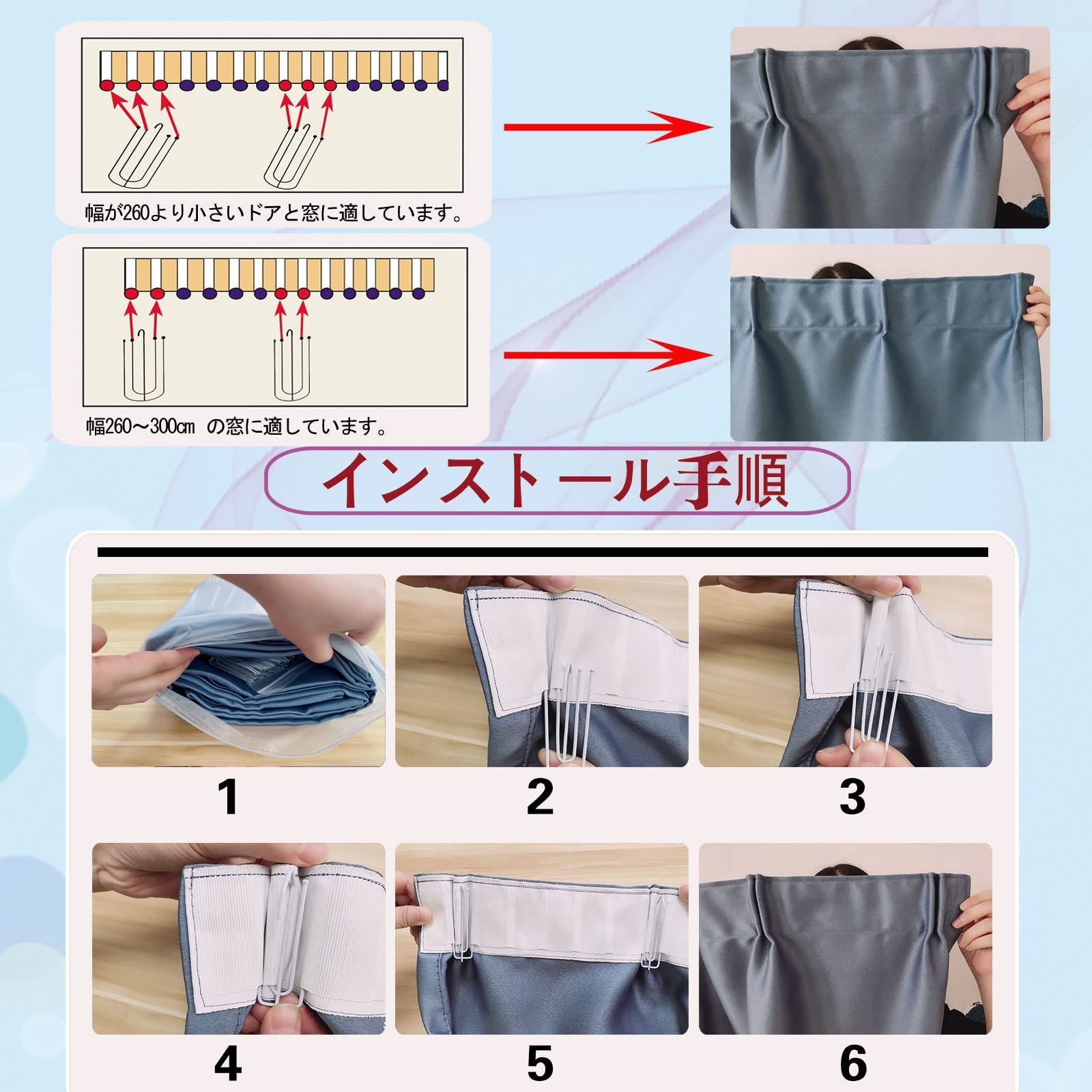 幅が260より小さいドアと窓に適しています。

幅260～300cm の窓に適しています。

インストール手順

1

2

3

4

5

6