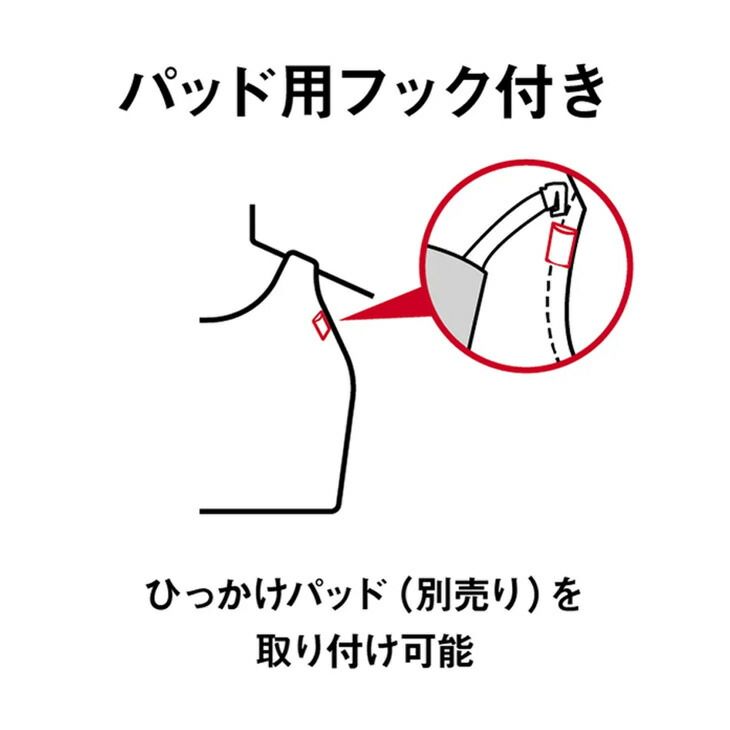 パッド用フック付き

ひっかけパッド（別売り）を取り付け可能