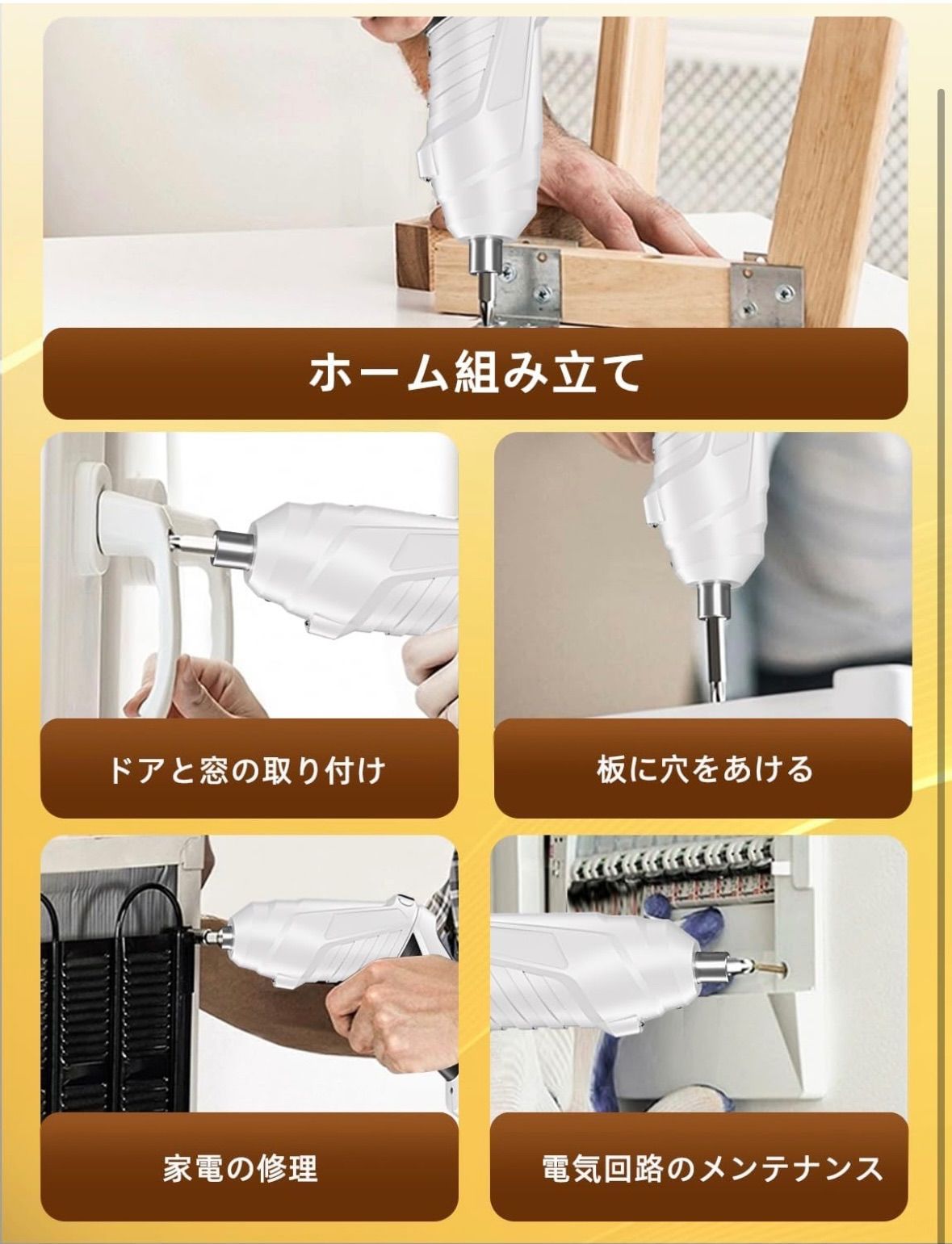 ホーム組み立て

ドアと窓の取り付け

板に穴をあける

家電の修理

電気回路のメンテナンス