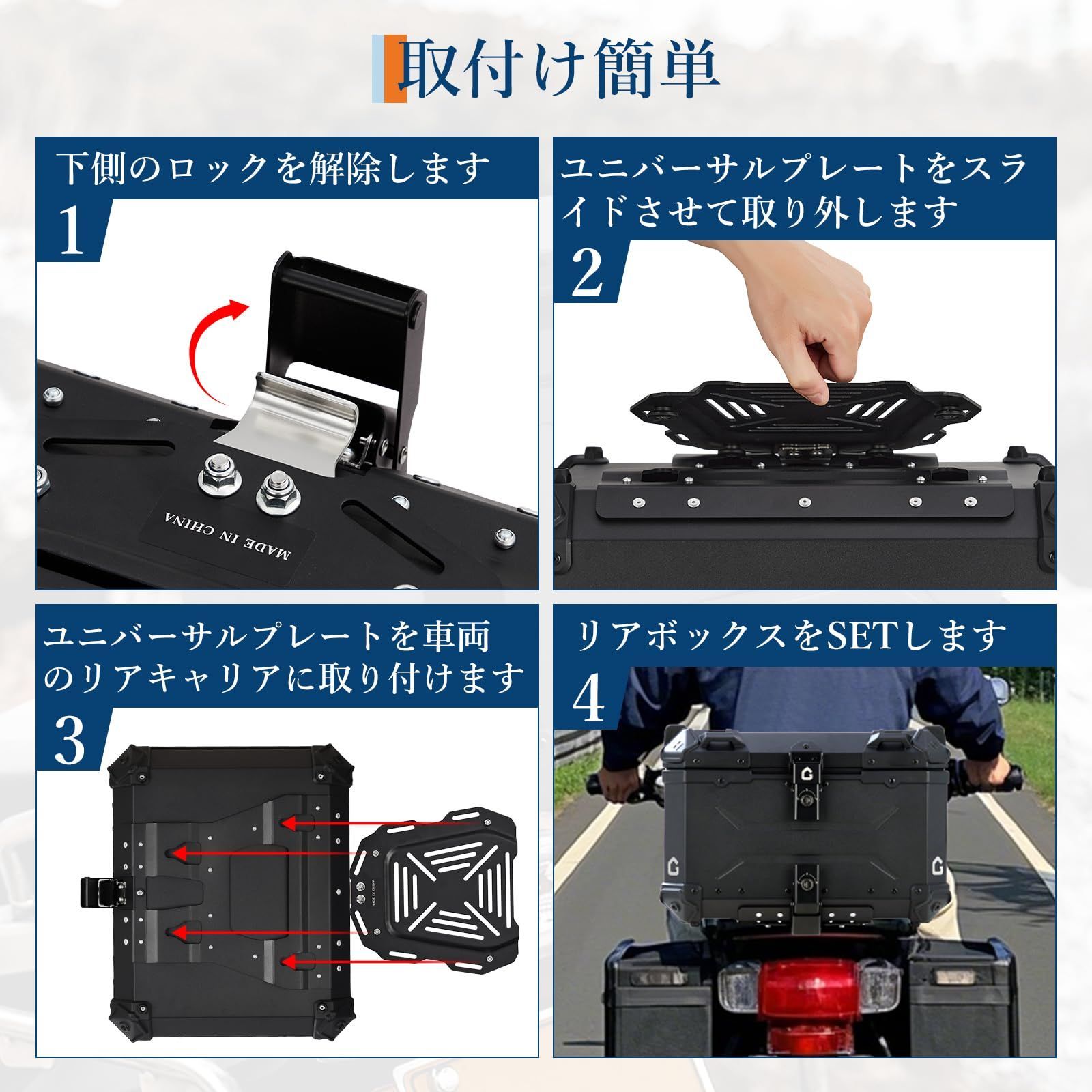 取付け簡単

下側のロックを解除します

1

MADE IN CHINA

ユニバーサルプレートをスライドさせて取り外します

2

ユニバーサルプレートを車両のリアキャリアに取り付けます

3

リアボックスをSETします

4