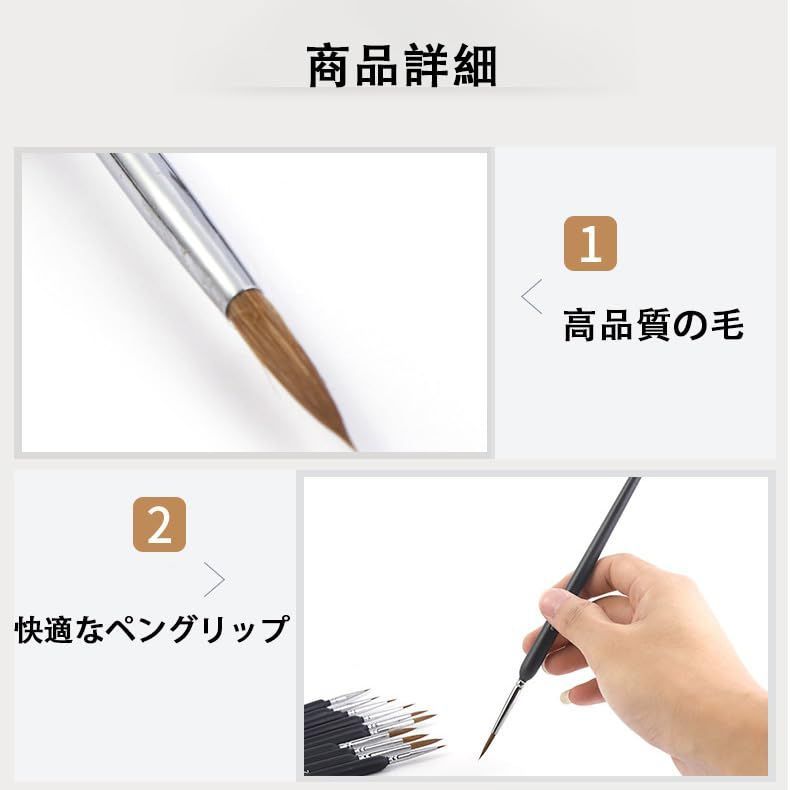 商品詳細

1

高品質の毛

2

快適なペングリップ