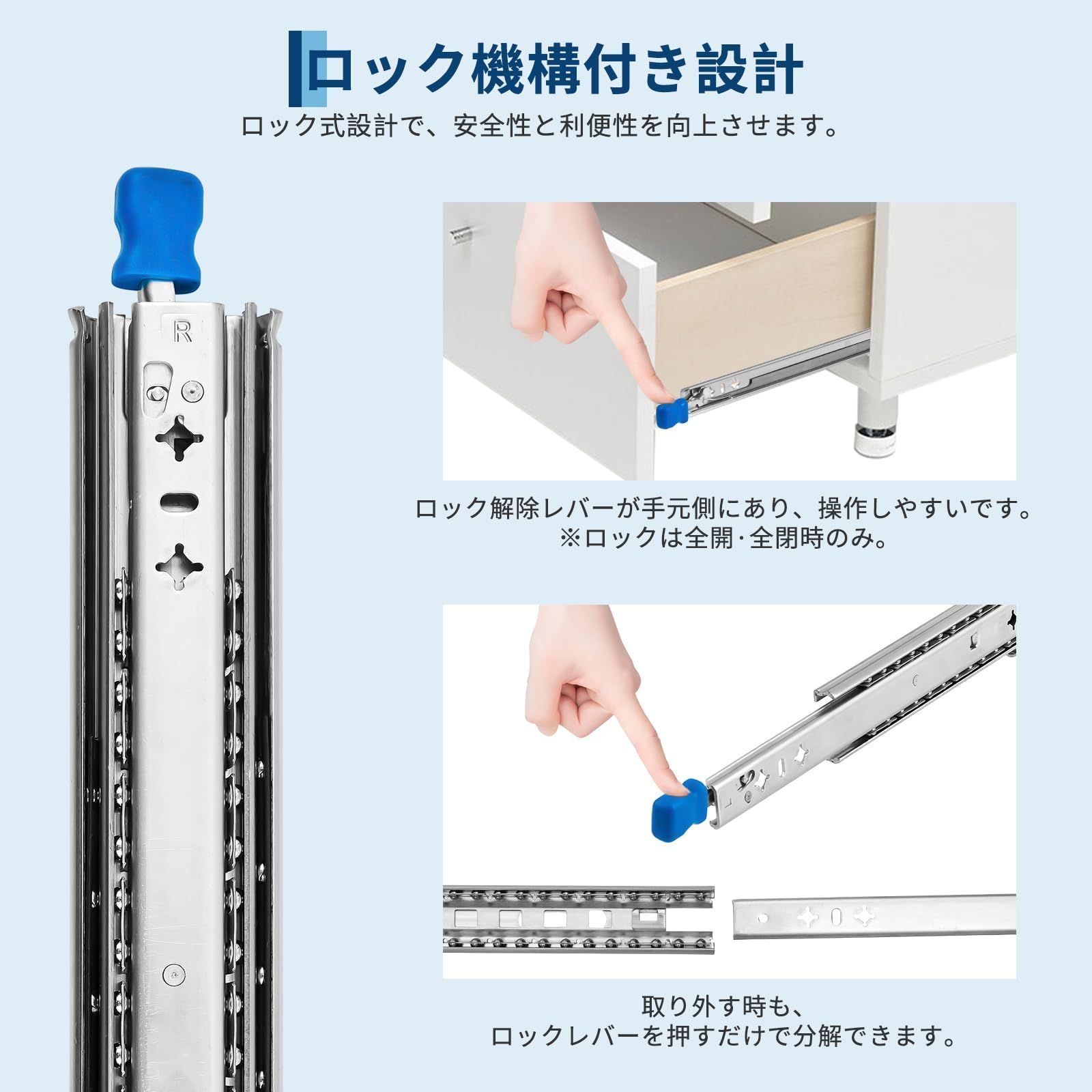 ロック機構付き設計

ロック式設計で、安全性と利便性を向上させます。

R

ロック解除レバーが手元側にあり、操作しやすいです。
※ロックは全開·全閉時のみ。

取り外す時も、
ロックレバーを押すだけで分解できます。