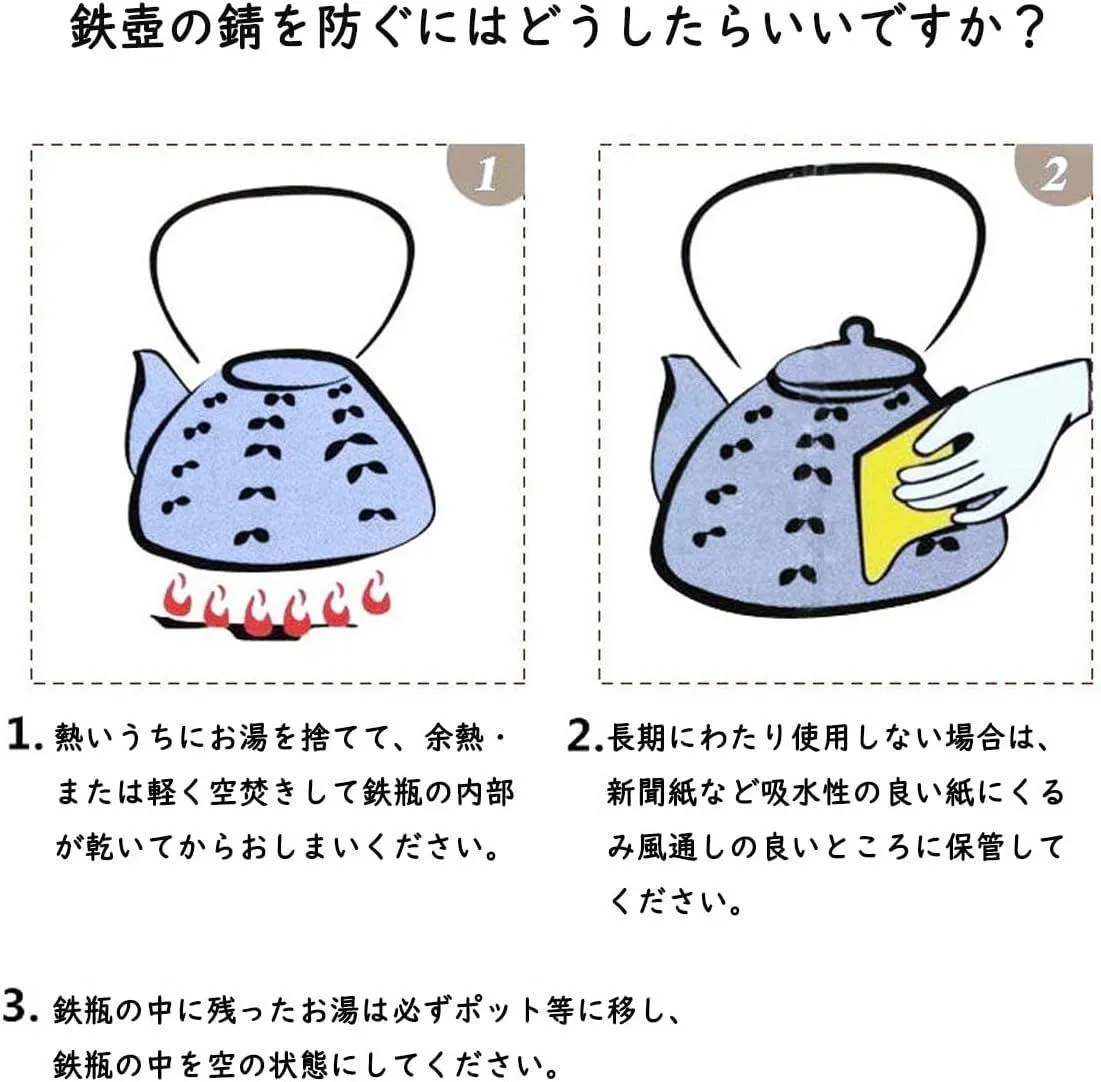 鉄壺の錆を防ぐにはどうしたらいいですか？

1

2

1. 熱いうちにお湯を捨てて、余熱・または軽く空焚きして鉄瓶の内部が乾いてからおしまいください。

2. 長期にわたり使用しない場合は、新聞紙など吸水性の良い紙にくるみ風通しの良いところに保管してください。

3. 鉄瓶の中に残ったお湯は必ずポット等に移し、鉄瓶の中を空の状態にしてください。