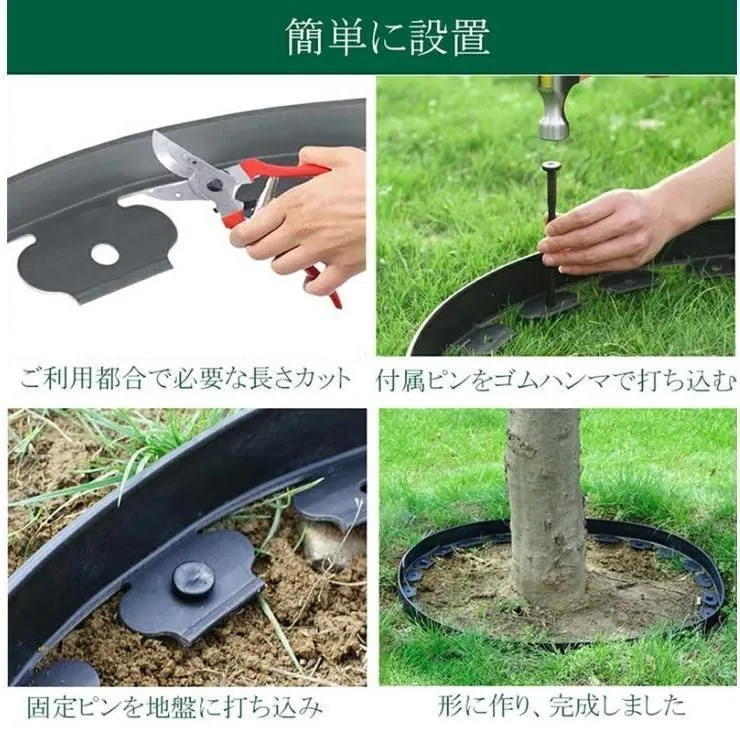 簡単に設置

ご利用都合で必要な長さカット

付属ピンをゴムハンマで打ち込む

固定ピンを地盤に打ち込み

形に作り、完成しました