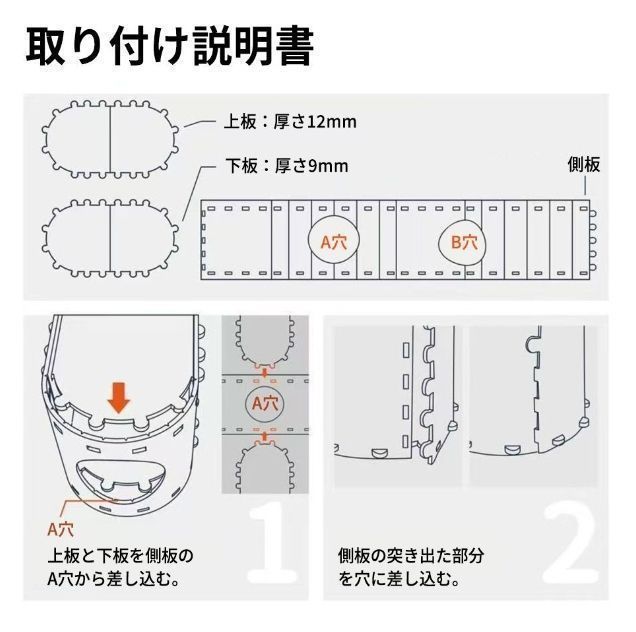 取り付け説明書

上板：厚さ12mm

下板：厚さ9mm

側板

A穴

B穴

A穴

A穴

上板と下板を側板のA穴から差し込む。

1

側板の突き出た部分を穴に差し込む。

2