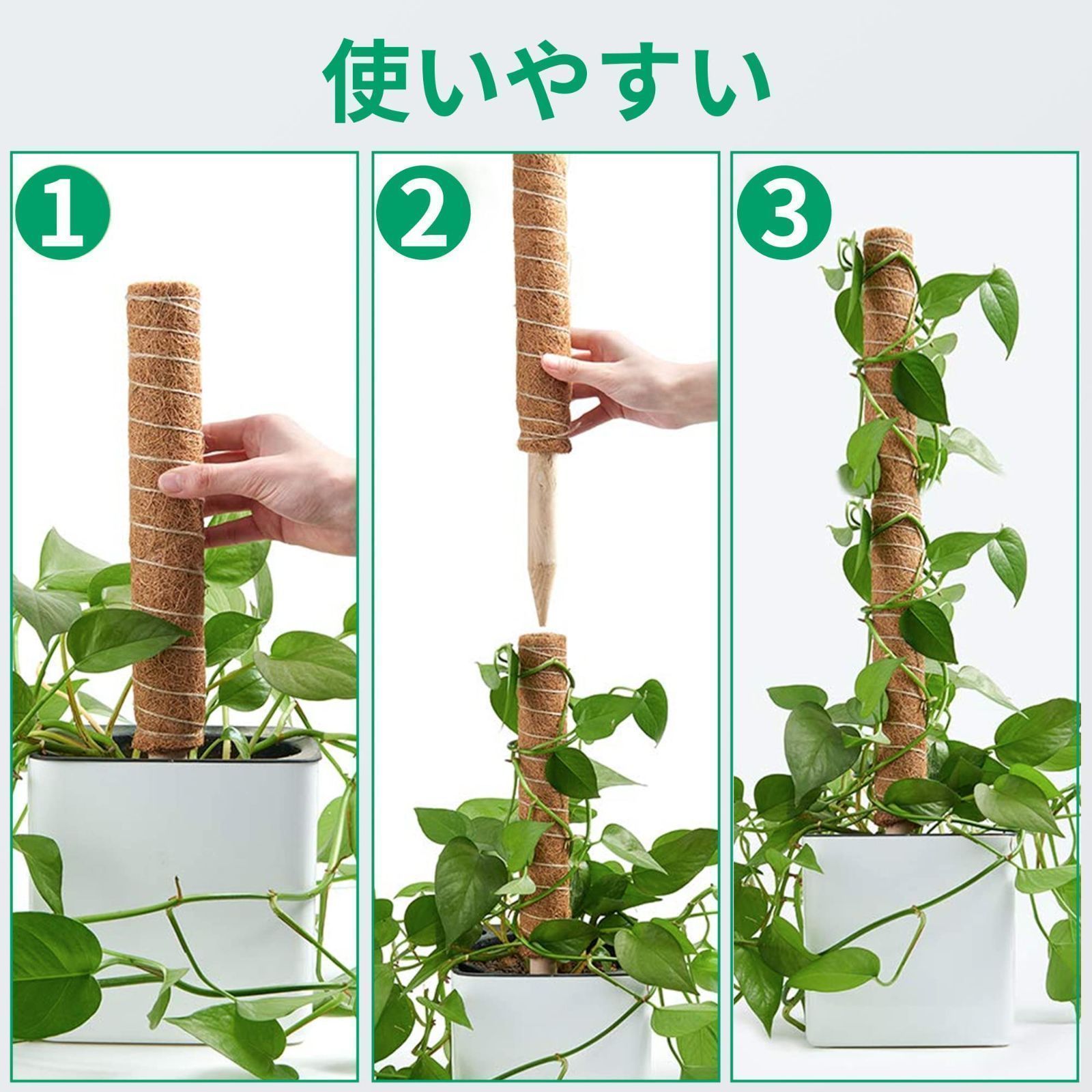 使いやすい

1

2

3