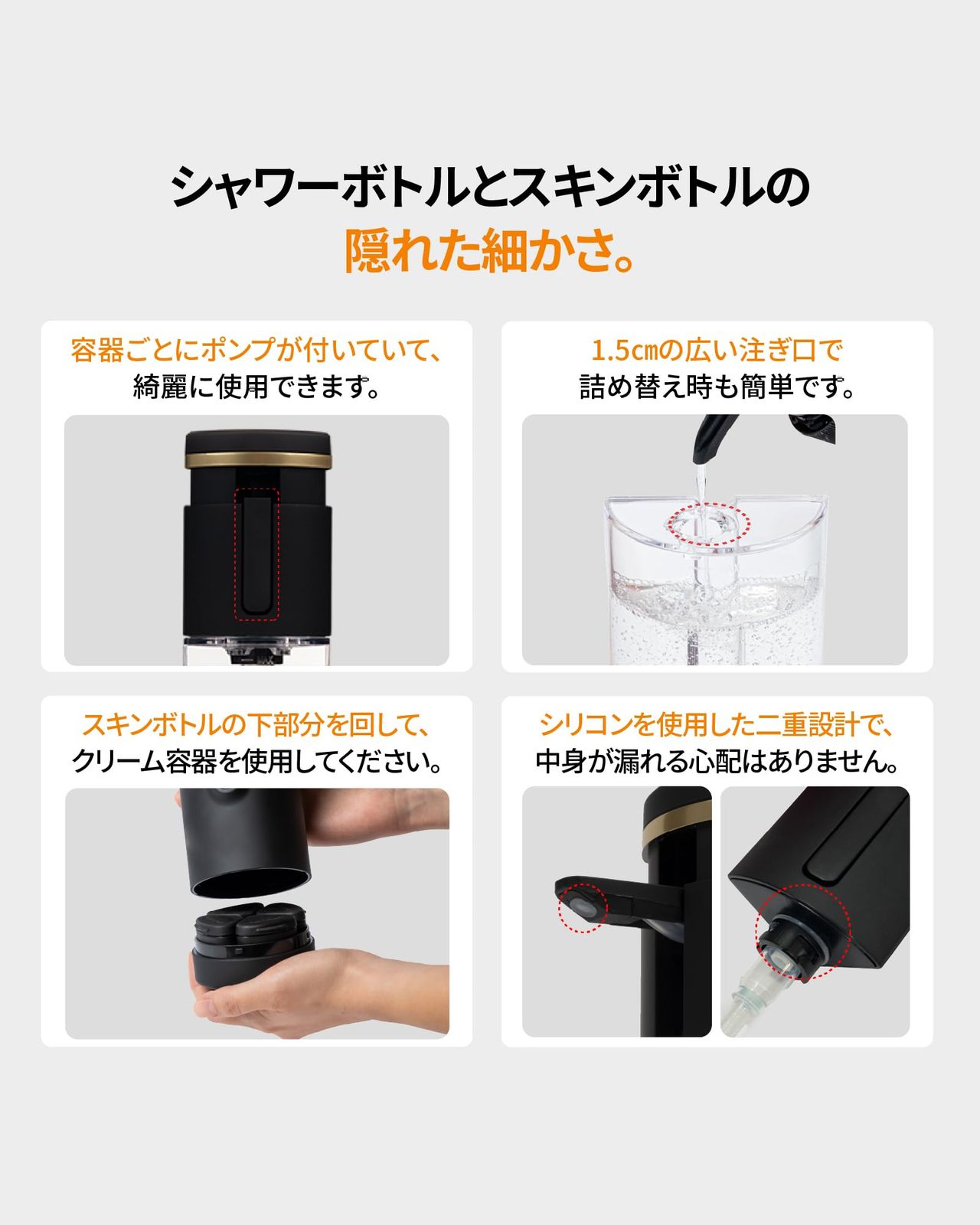 シャワーボトルとスキンボトルの
隠れた細かさ。

容器ごとにポンプが付いていて、
綺麗に使用できます。

1.5㎝の広い注ぎ口で
詰め替え時も簡単です。

スキンボトルの下部分を回して、
クリーム容器を使用してください。

シリコンを使用した二重設計で、
中身が漏れる心配はありません。