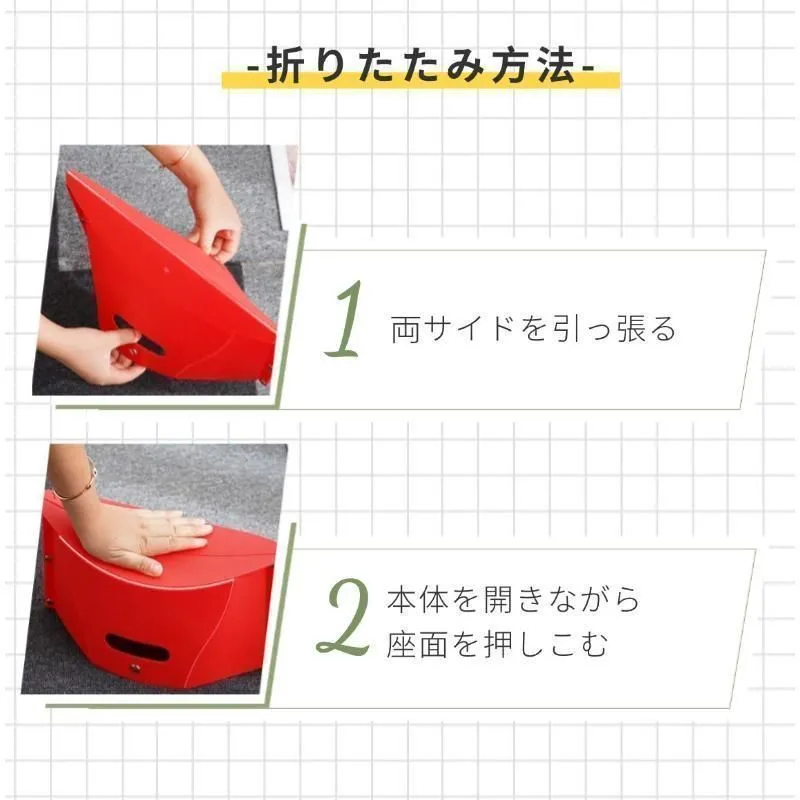 -折りたたみ方法-

1 両サイドを引っ張る

2 本体を開きながら
座面を押しこむ