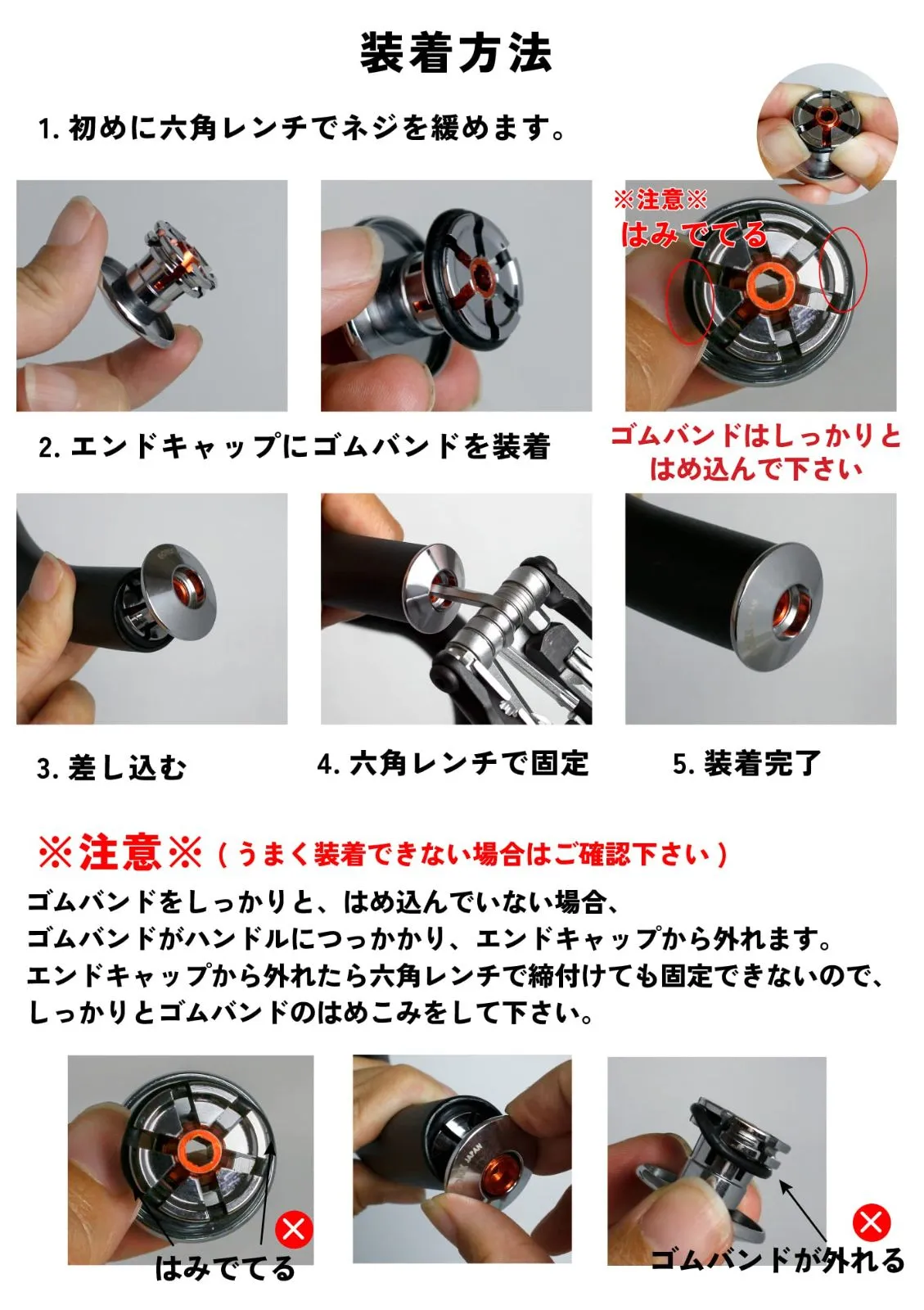 装着方法

1. 初めに六角レンチでネジを緩めます。

※注意※
はみでてる

2. エンドキャップにゴムバンドを装着

ゴムバンドはしっかりとはめ込んで下さい

3. 差し込む

4. 六角レンチで固定

5. 装着完了

※注意※（うまく装着できない場合はご確認下さい）

ゴムバンドをしっかりと、はめ込んでいない場合、
ゴムバンドがハンドルにつっかかり、エンドキャップから外れます。
エンドキャップから外れたら六角レンチで締付けても固定できないので、
しっかりとゴムバンドのはめこみをして下さい。

はみでてる

JAPAN

ゴムバンドが外れる