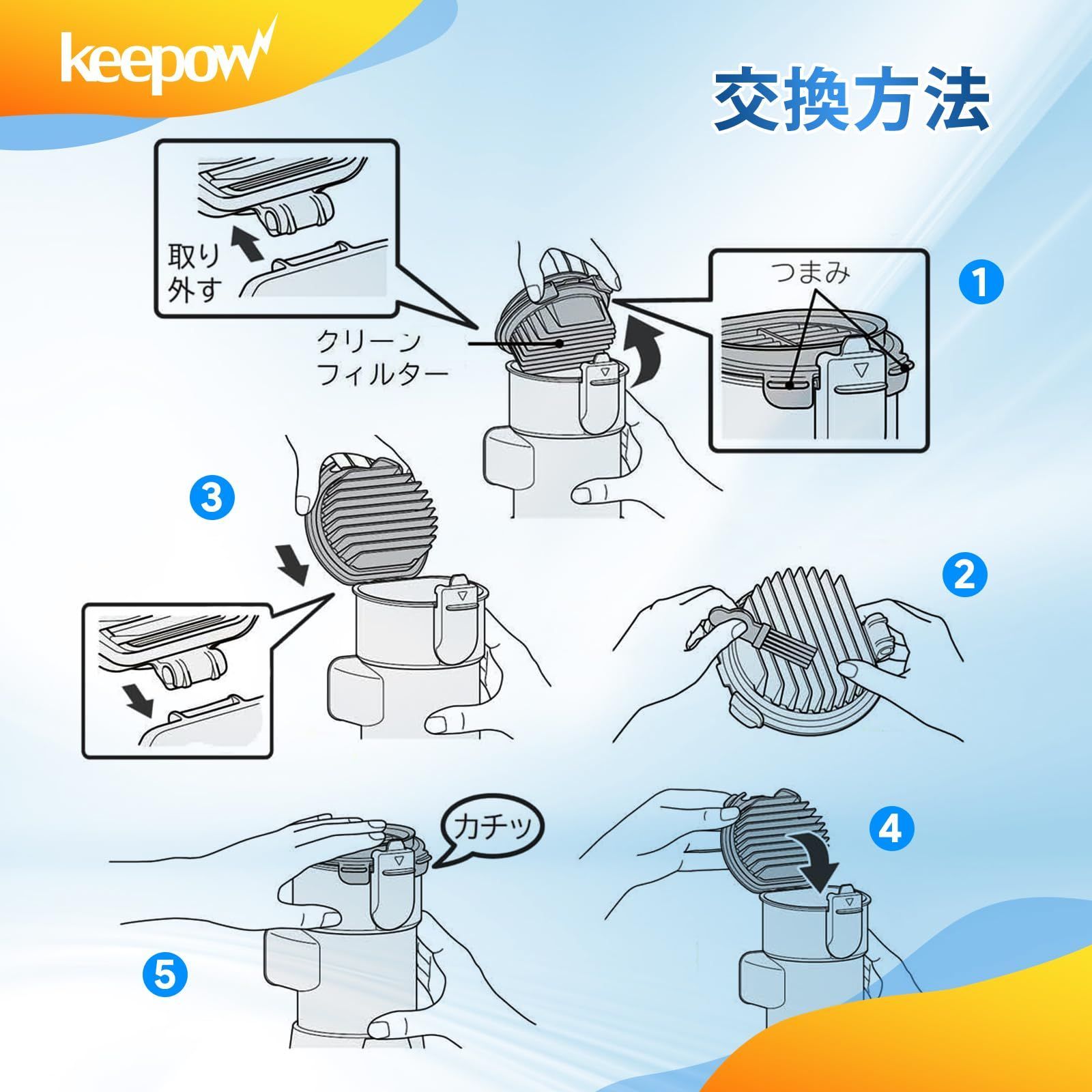 keepow

交換方法

取り外す

クリーンフィルター

つまみ

1

3

2

カチッ

4

5