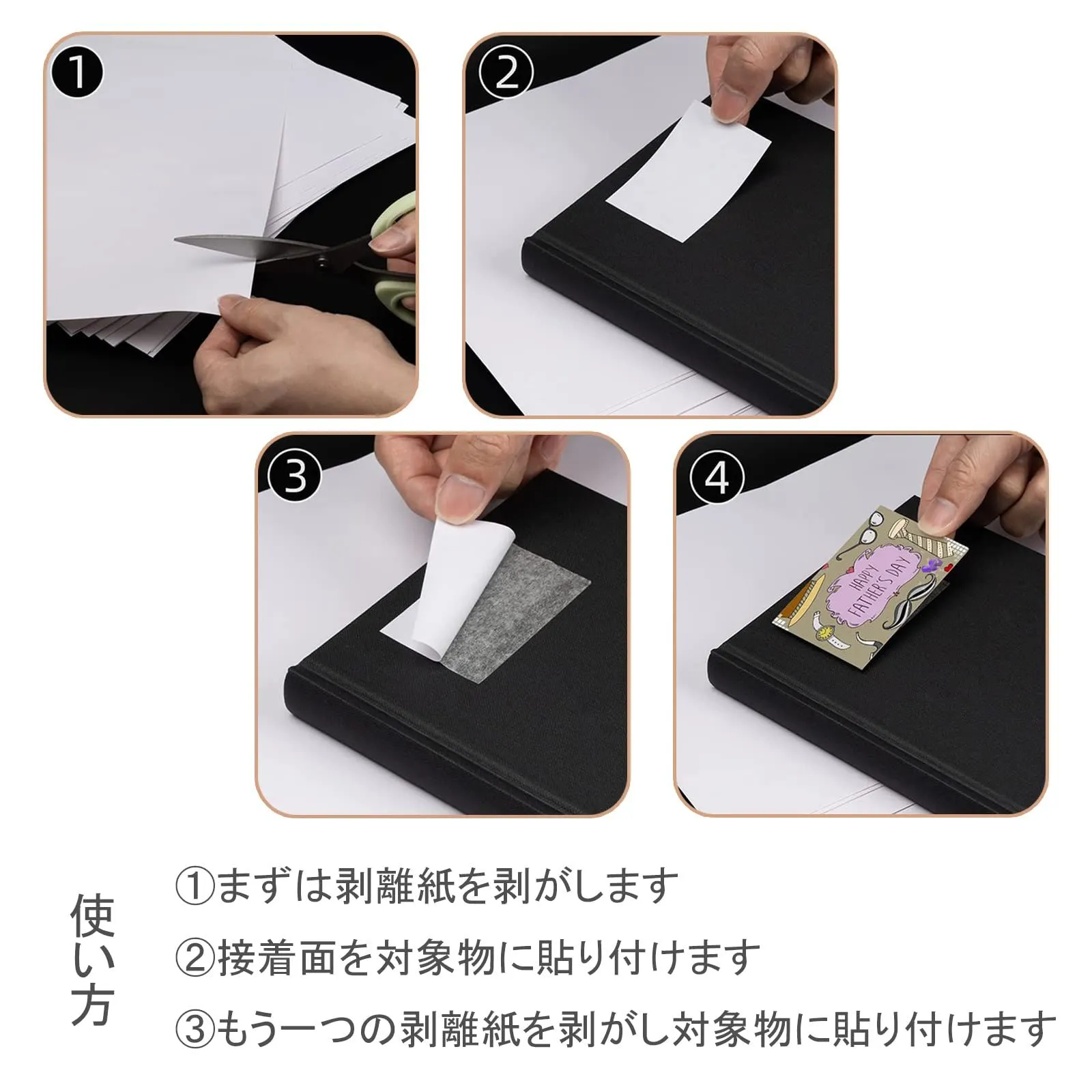 ①

②

③

④

HAPPY FATHER'S DAY

使い方

①まずは剥離紙を剥がします

②接着面を対象物に貼り付けます

③もう一つの剥離紙を剥がし対象物に貼り付けます