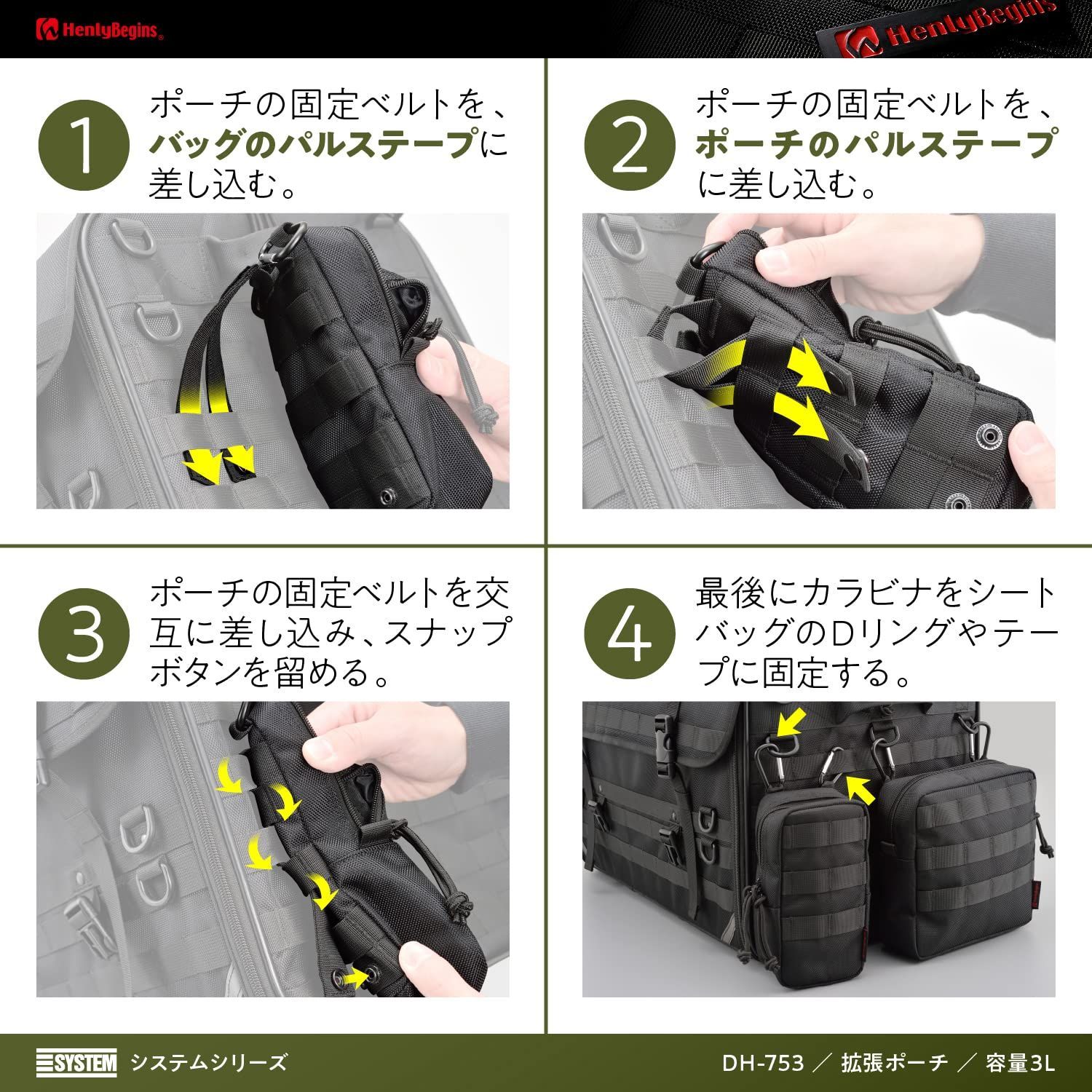 HenlyBegins

HenlyBegins

1 ポーチの固定ベルトを、バッグのパルステープに差し込む。

2 ポーチの固定ベルトを、ポーチのパルステープに差し込む。

3 ポーチの固定ベルトを交互に差し込み、スナップボタンを留める。

4 最後にカラビナをシートバッグのDリングやテープに固定する。

SYSTEM システムシリーズ

DH-753 ／ 拡張ポーチ ／ 容量3L