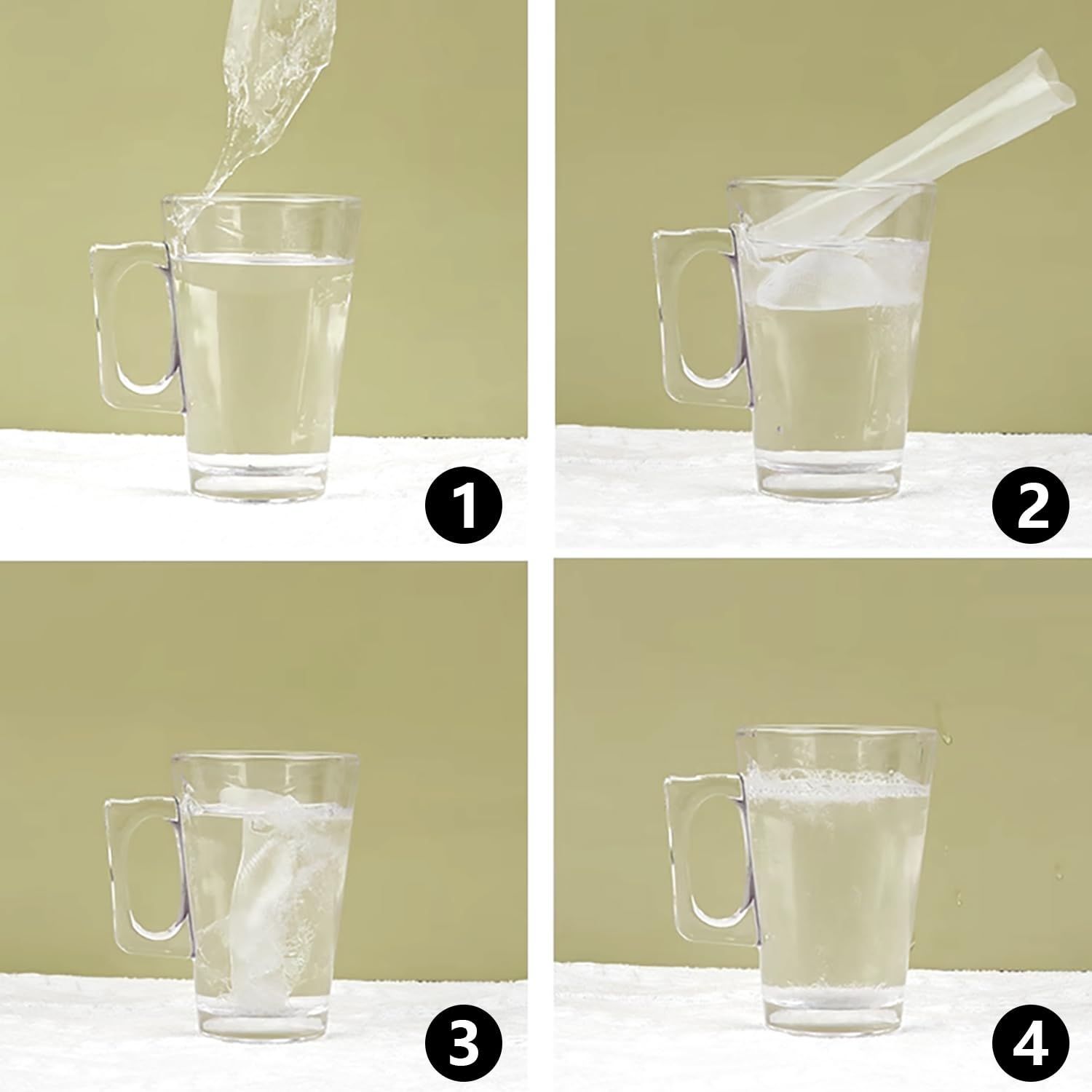 1

2

3

4