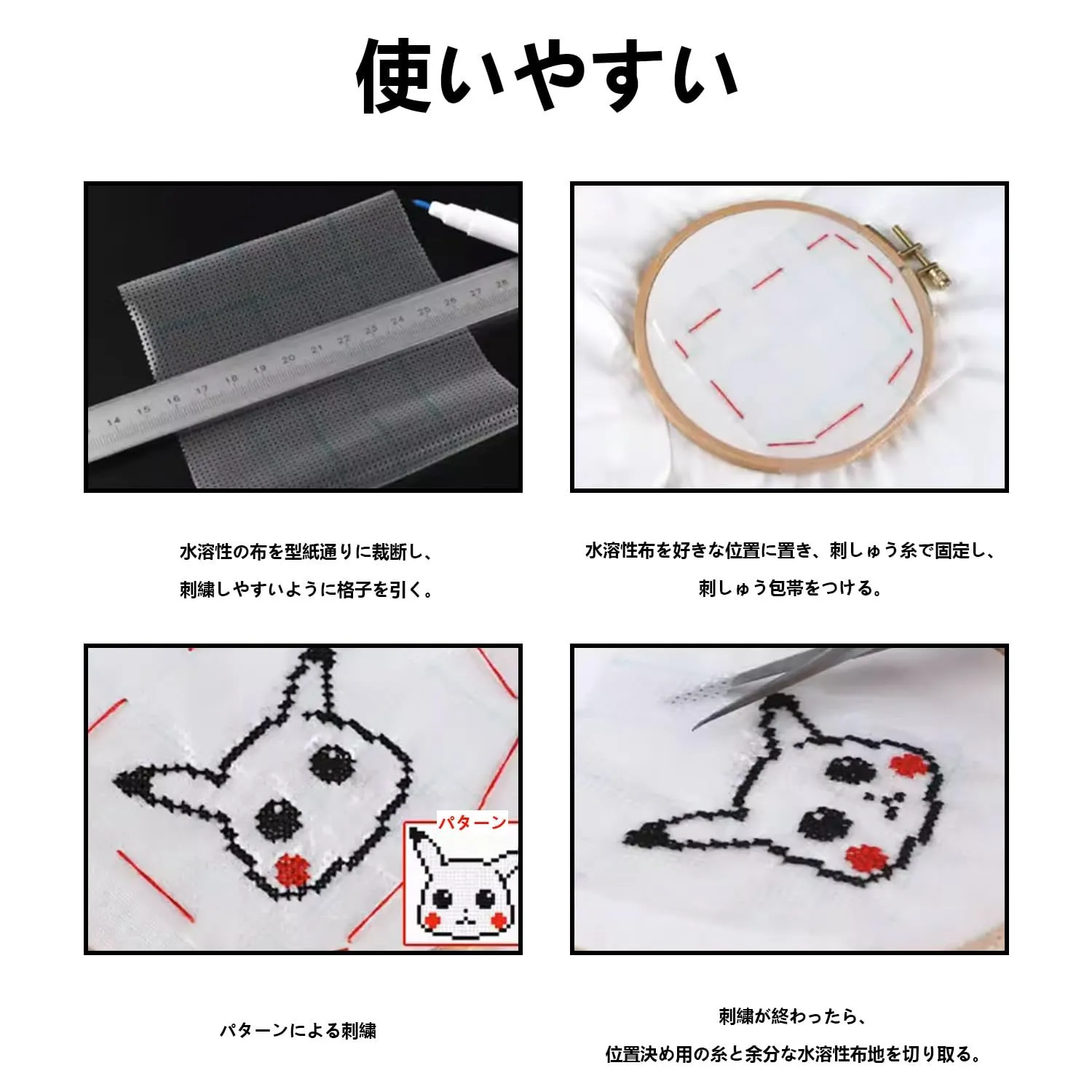 使いやすい

14 15 16 17 18 19 20 21 22 23 24 25 26 27 28

水溶性の布を型紙通りに裁断し、
刺繍しやすいように格子を引く。

水溶性布を好きな位置に置き、刺しゅう糸で固定し、
刺しゅう包帯をつける。

パターン

パターンによる刺繍

刺繍が終わったら、
位置決め用の糸と余分な水溶性布地を切り取る。