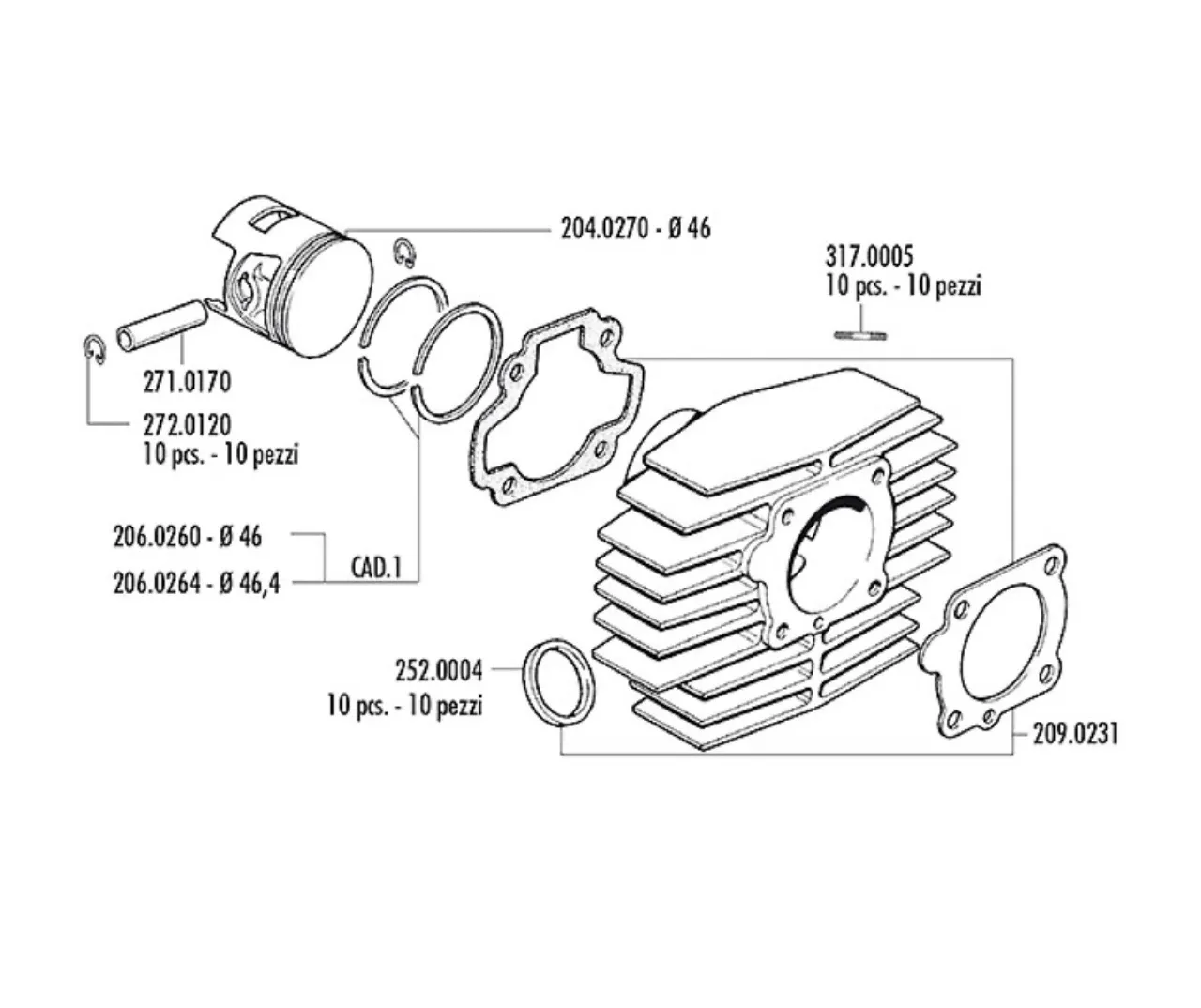 204.0270 - Ø 46

317.0005
10 pcs. - 10 pezzi

271.0170

272.0120
10 pcs. - 10 pezzi

206.0260 - Ø 46
206.0264 - Ø 46,4
CAD.1

252.0004
10 pcs. - 10 pezzi

209.0231