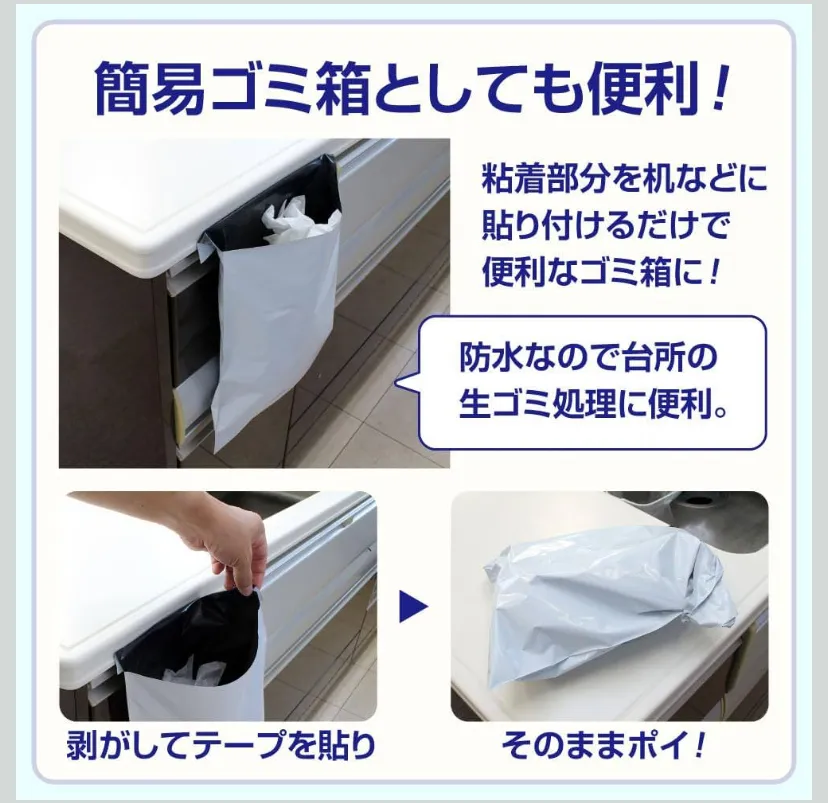 簡易ゴミ箱としても便利！

粘着部分を机などに貼り付けるだけで便利なゴミ箱に！

防水なので台所の生ゴミ処理に便利。

剥がしてテープを貼り

そのままポイ！