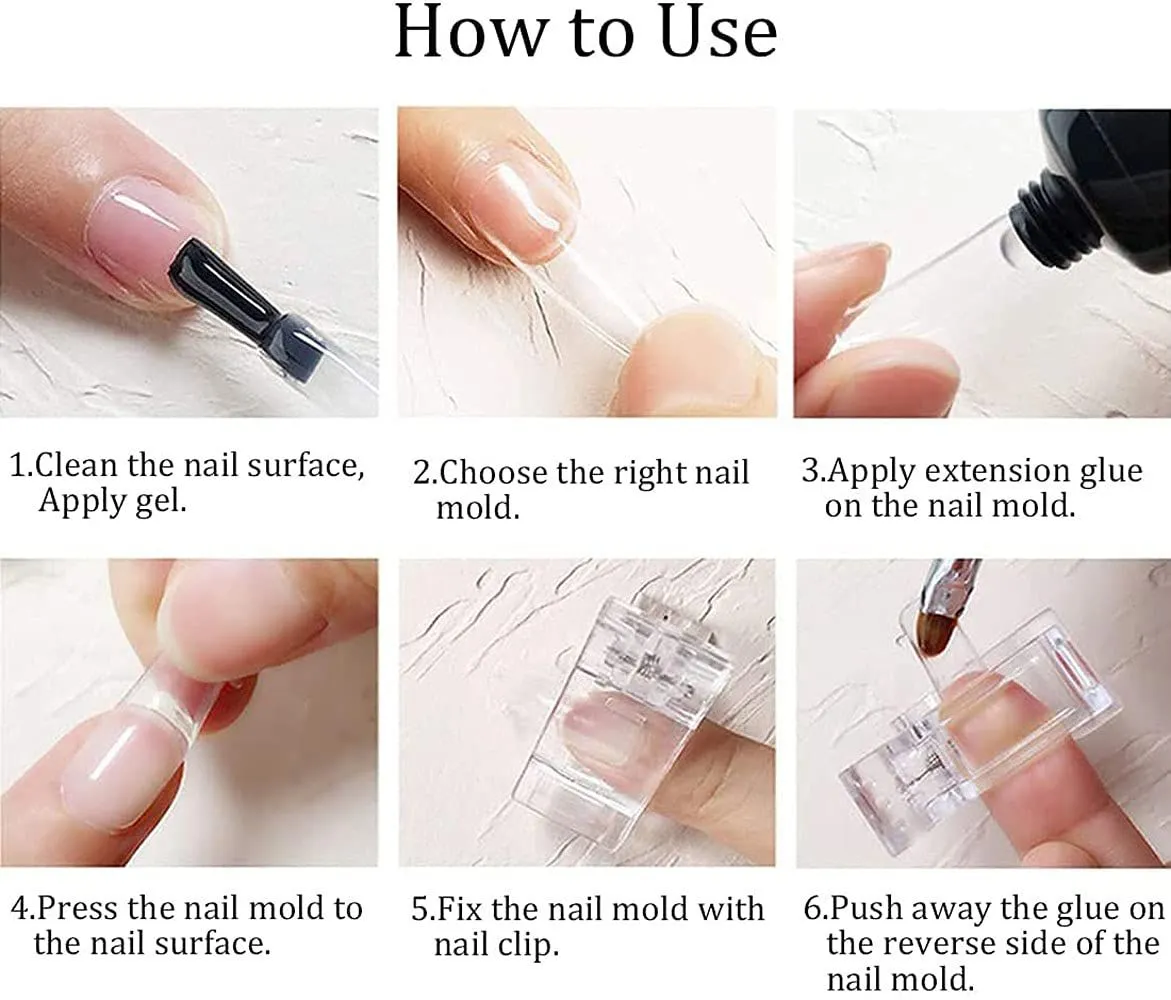 How to Use

1.Clean the nail surface, Apply gel.

2.Choose the right nail mold.

3.Apply extension glue on the nail mold.

4.Press the nail mold to the nail surface.

5.Fix the nail mold with nail clip.

6.Push away the glue on the reverse side of the nail mold.