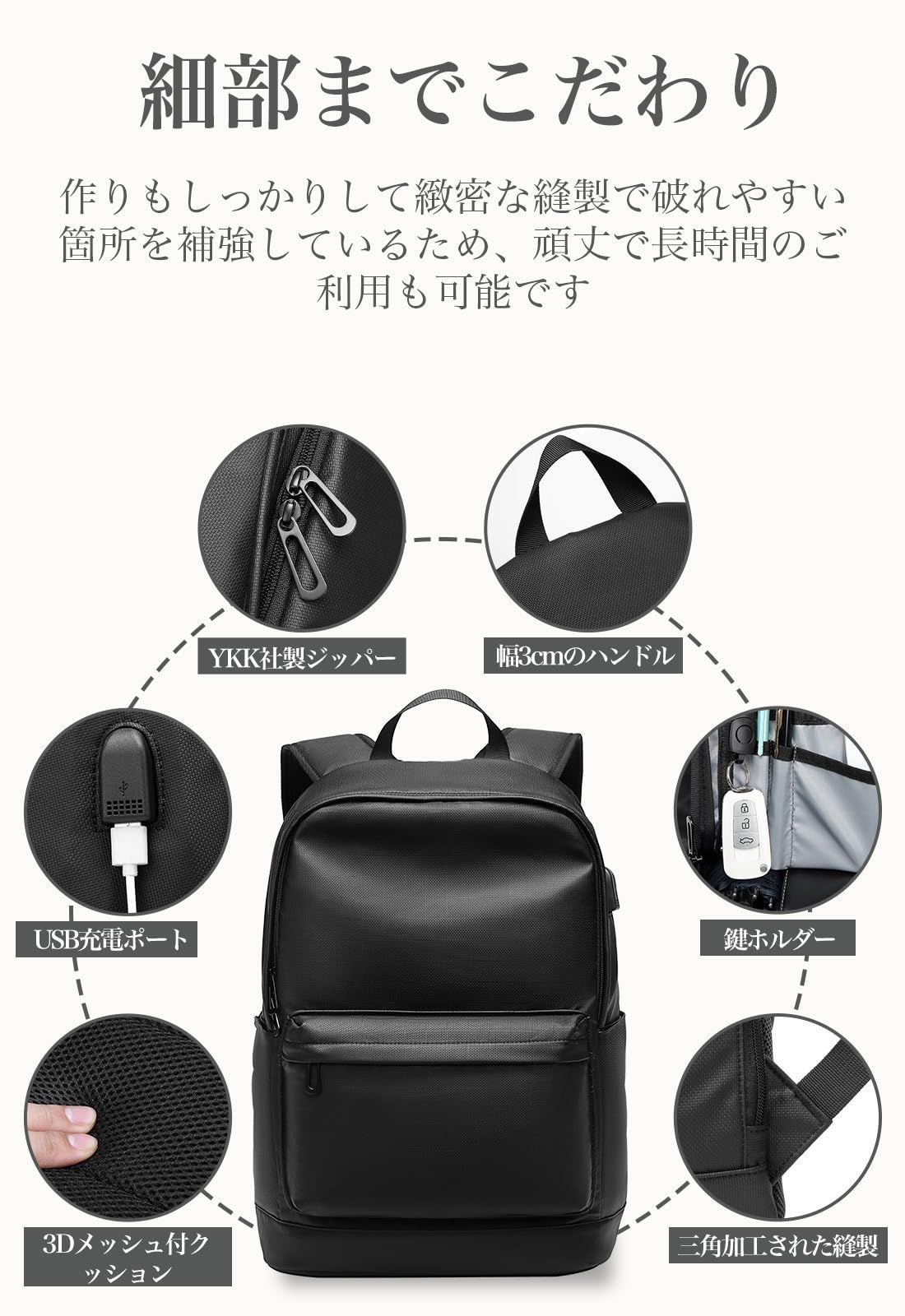 細部までこだわり

作りもしっかりして緻密な縫製で破れやすい箇所を補強しているため、頑丈で長時間のご利用も可能です

YKK社製ジッパー

幅3cmのハンドル

USB充電ポート

鍵ホルダー

3Dメッシュ付クッション

三角加工された縫製