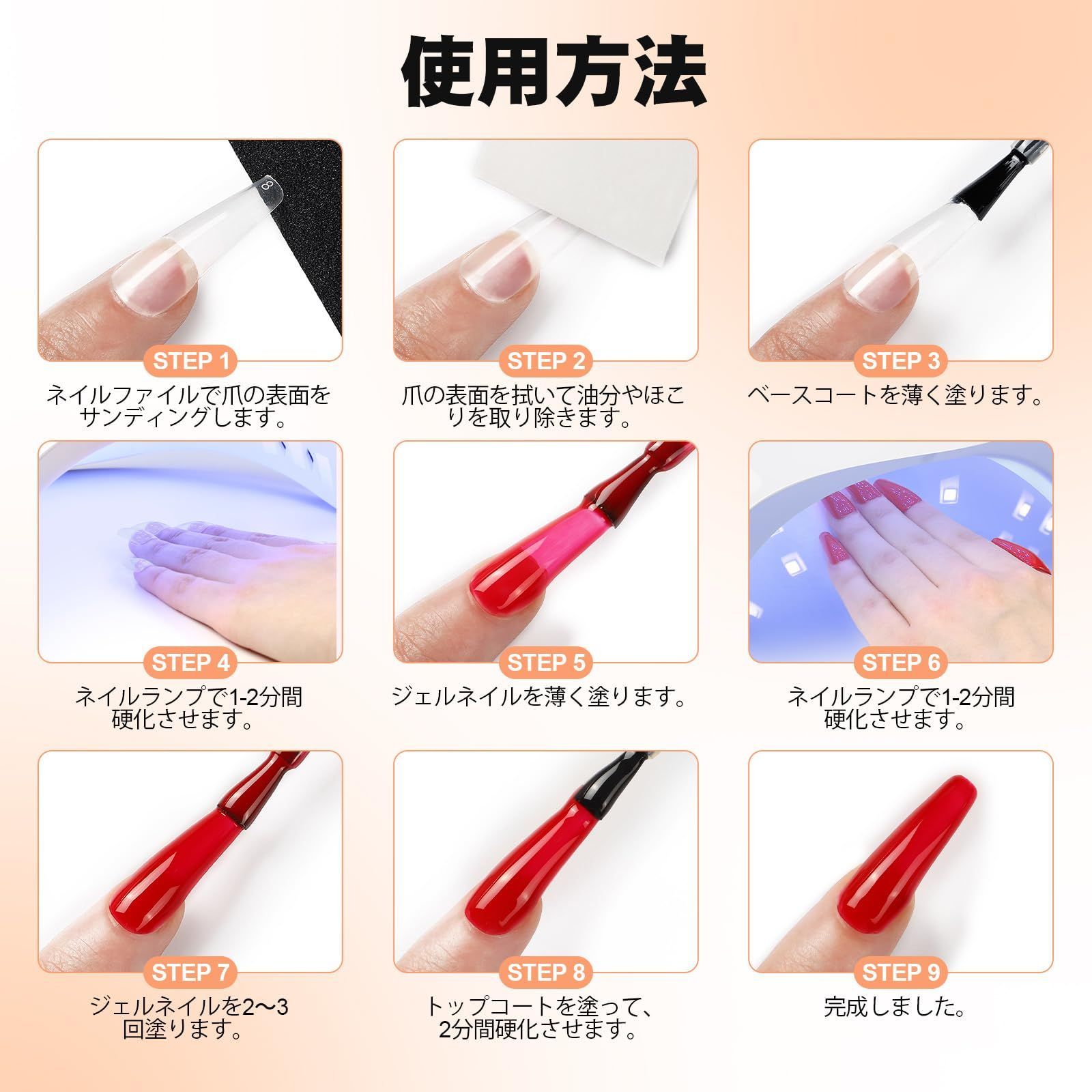 使用方法

8

STEP 1
ネイルファイルで爪の表面をサンディングします。

STEP 2
爪の表面を拭いて油分やほこりを取り除きます。

STEP 3
ベースコートを薄く塗ります。

STEP 4
ネイルランプで1-2分間硬化させます。

STEP 5
ジェルネイルを薄く塗ります。

STEP 6
ネイルランプで1-2分間硬化させます。

STEP 7
ジェルネイルを2〜3回塗ります。

STEP 8
トップコートを塗って、2分間硬化させます。

STEP 9
完成しました。