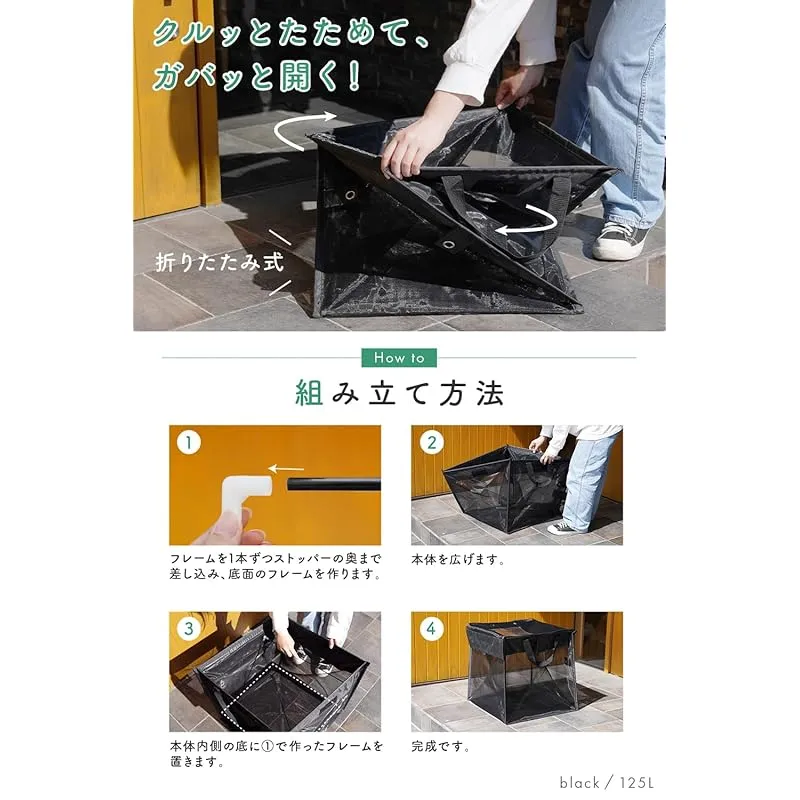 クルッとたためて、
ガバッと開く！

折りたたみ式

How to

組み立て方法

1

フレームを1本ずつストッパーの奥まで差し込み、底面のフレームを作ります。

2

本体を広げます。

3

本体内側の底に①で作ったフレームを置きます。

4

完成です。

black / 125L