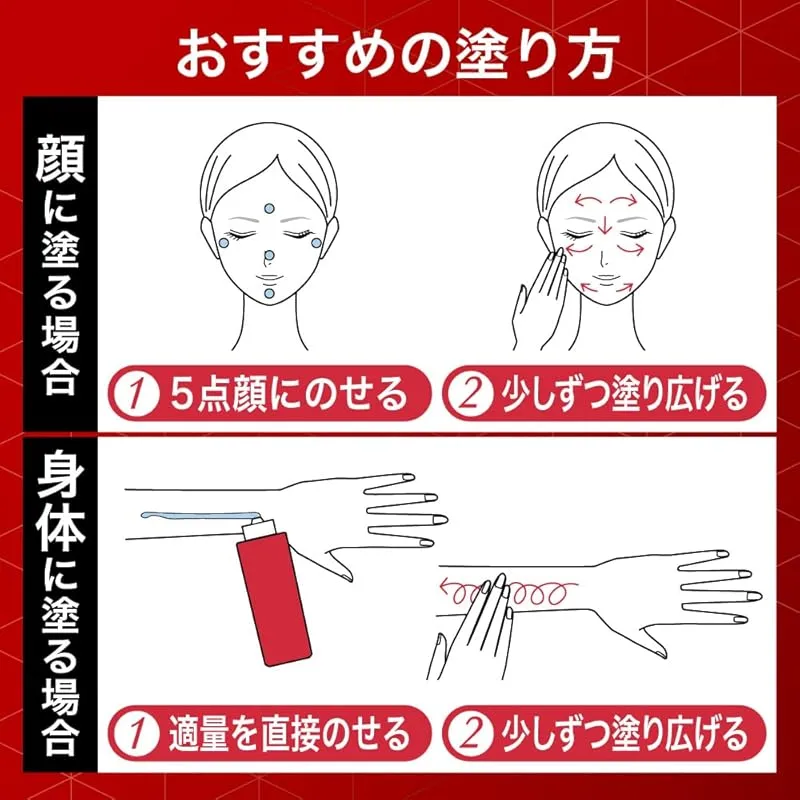 おすすめの塗り方

顔に塗る場合

1 5点顔にのせる

2 少しずつ塗り広げる

身体に塗る場合

1 適量を直接のせる

2 少しずつ塗り広げる