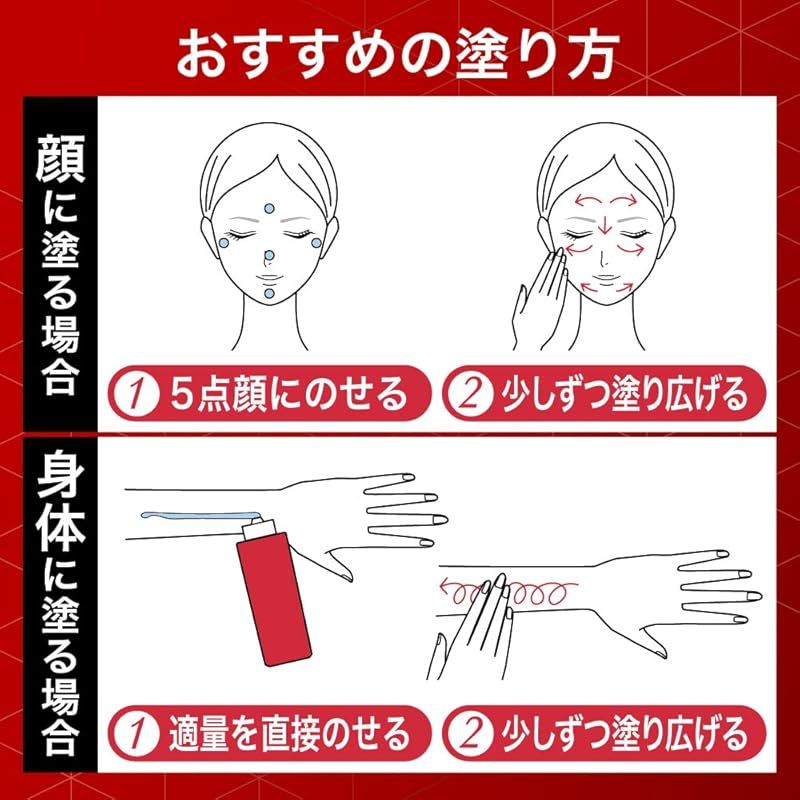 おすすめの塗り方

顔に塗る場合

1 5点顔にのせる

2 少しずつ塗り広げる

身体に塗る場合

1 適量を直接のせる

2 少しずつ塗り広げる