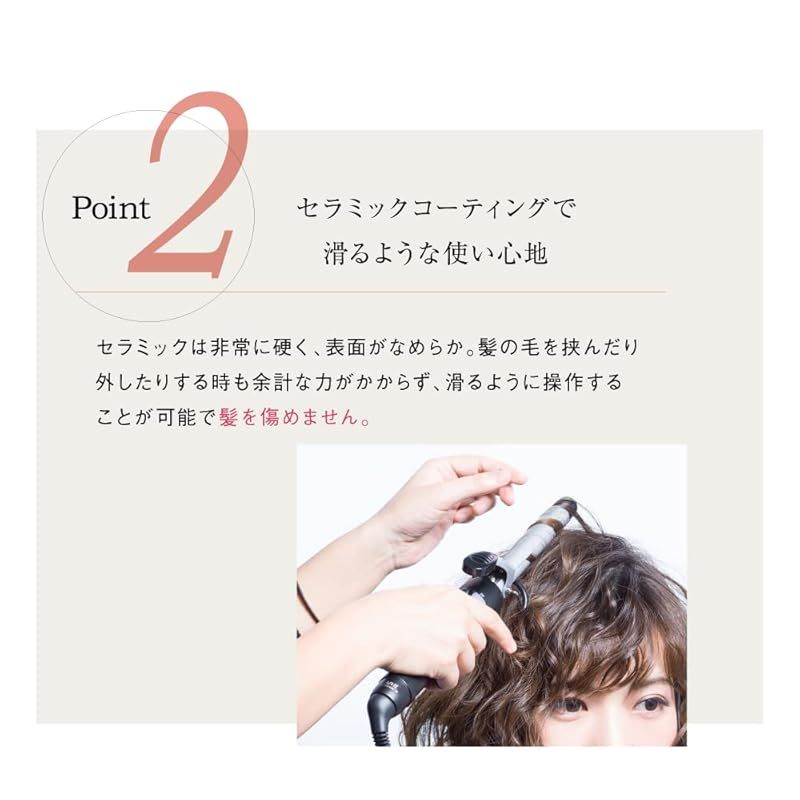 Point 2

セラミックコーティングで
滑るような使い心地

セラミックは非常に硬く、表面がなめらか。髪の毛を挟んだり外したりする時も余計な力がかからず、滑るように操作することが可能で髪を傷めません。