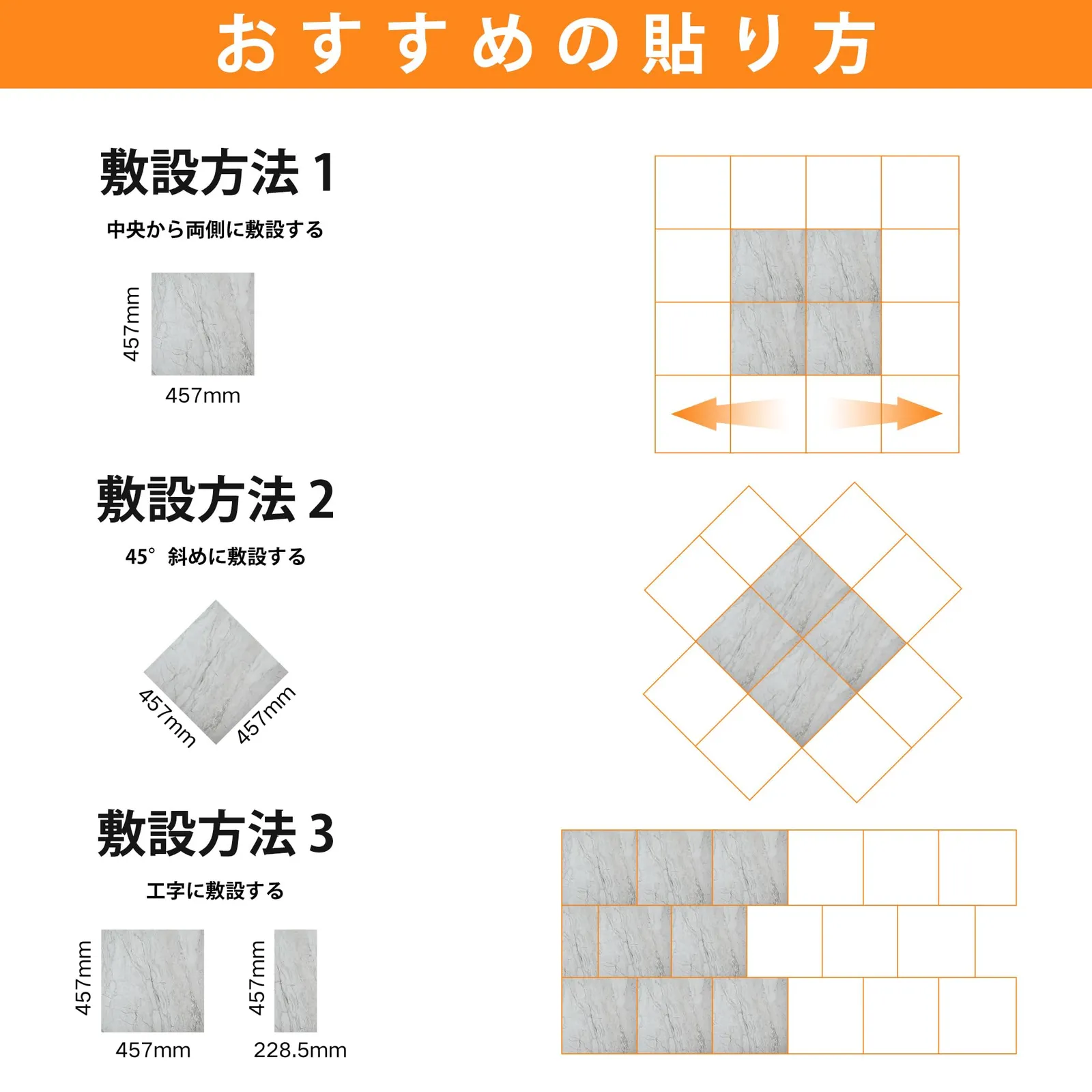 おすすめの貼り方

敷設方法 1

中央から両側に敷設する

457mm

457mm

敷設方法 2

45° 斜めに敷設する

457mm

457mm

敷設方法 3

工字に敷設する

457mm

457mm

457mm

228.5mm