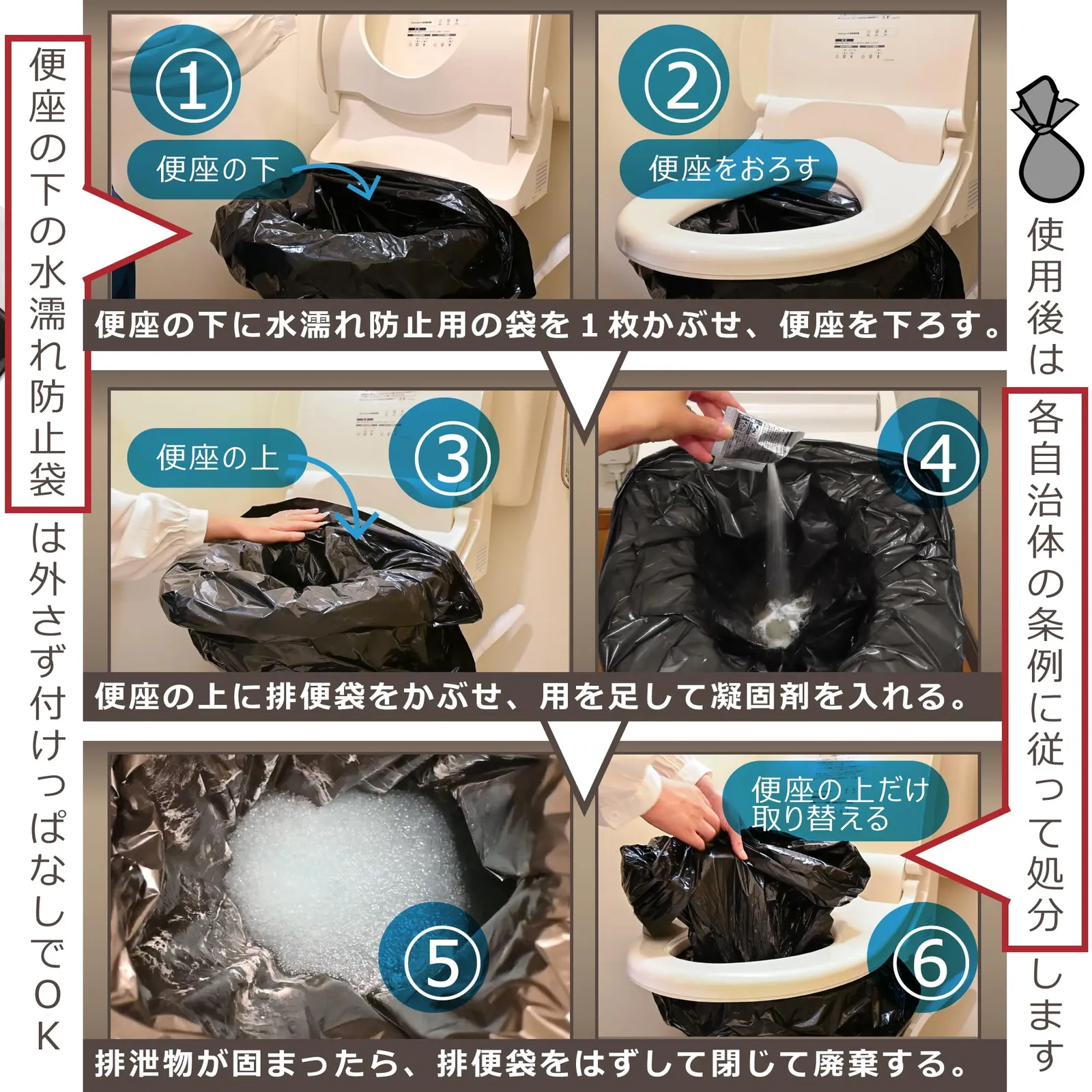 便座の下の水濡れ防止袋は外さず付けっぱなしでOK

①
便座の下

②
便座をおろす

便座の下に水濡れ防止用の袋を１枚かぶせ、便座を下ろす。

便座の上
③

④

便座の上に排便袋をかぶせ、用を足して凝固剤を入れる。

⑤

便座の上だけ取り替える
⑥

排泄物が固まったら、排便袋をはずして閉じて廃棄する。

使用後は各自治体の条例に従って処分します