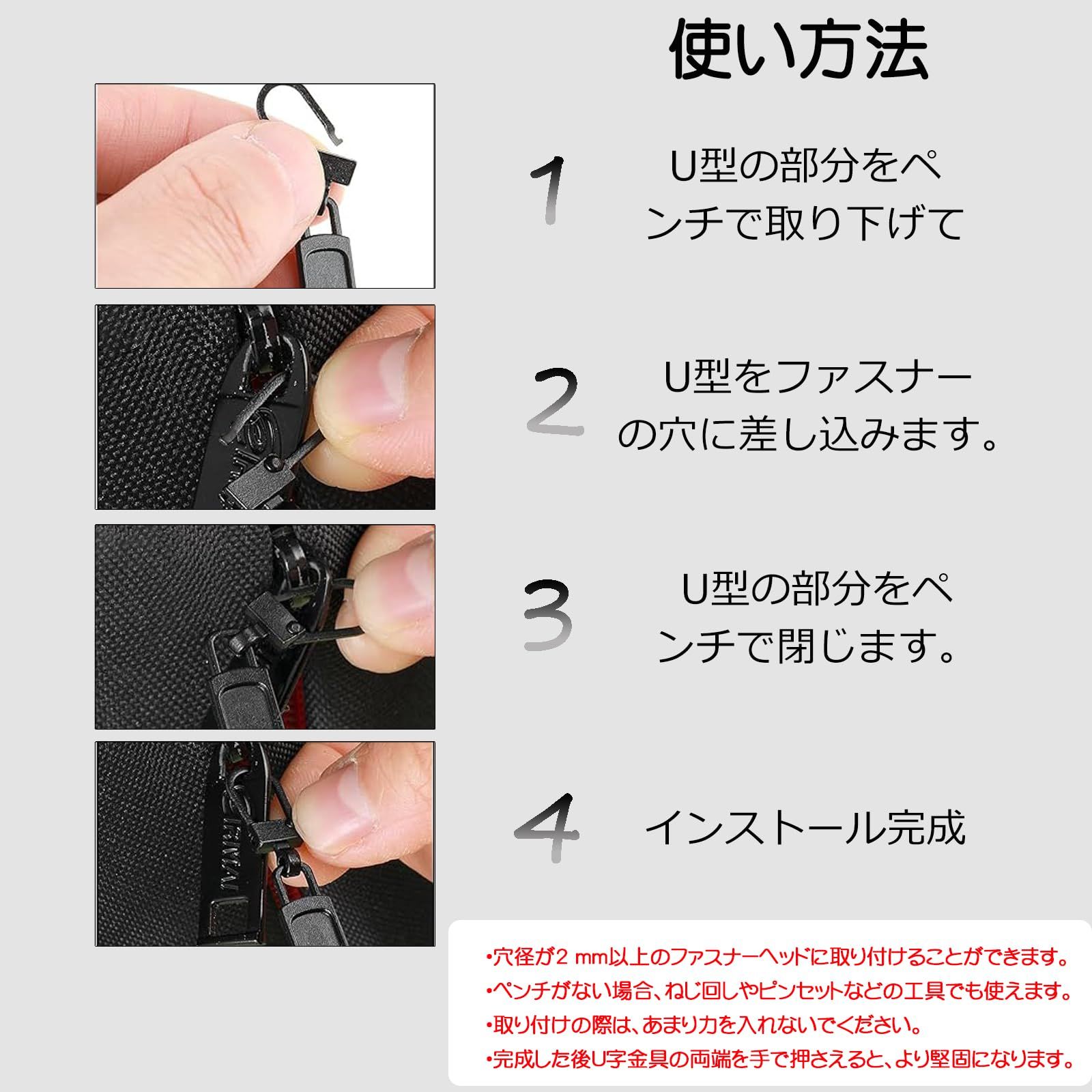 使い方法

1 U型の部分をペンチで取り下げて

2 U型をファスナーの穴に差し込みます。

3 U型の部分をペンチで閉じます。

4 インストール完成

•穴径が2 mm以上のファスナーヘッドに取り付けることができます。
•ペンチがない場合、ねじ回しやピンセットなどの工具でも使えます。
•取り付けの際は、あまり力を入れないでください。
•完成した後U字金具の両端を手で押さえると、より堅固になります。