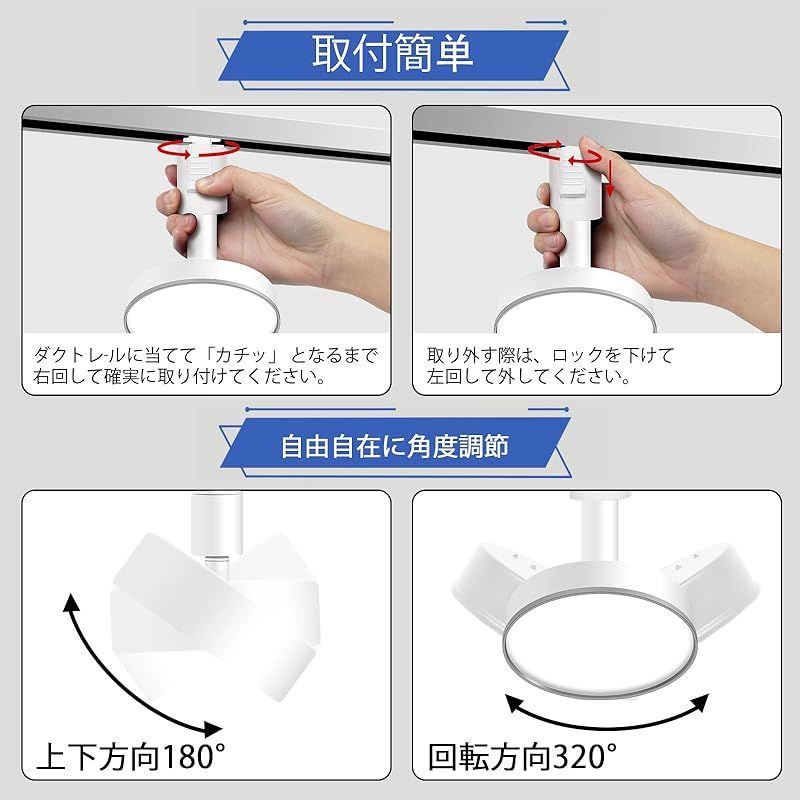 取付簡単

ダクトレ-ルに当てて「カチッ」となるまで右回して確実に取り付けてください。

取り外す際は、ロックを下げて左回して外してください。

自由自在に角度調節

上下方向180°

回転方向320°