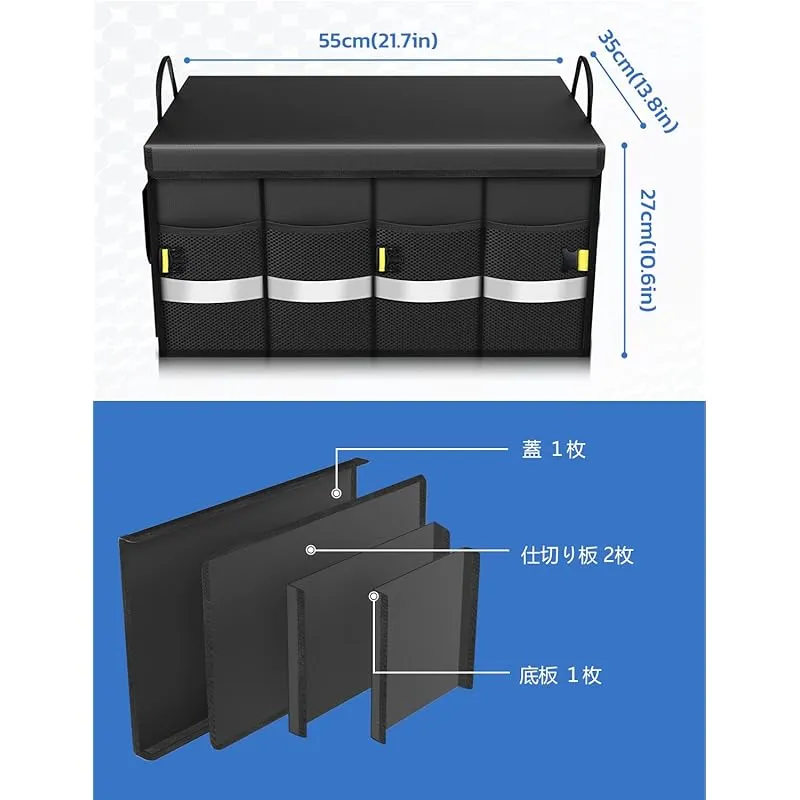 55cm(21.7in)

35cm(13.8in)

27cm(10.6in)

蓋 1枚

仕切り板 2枚

底板 1枚