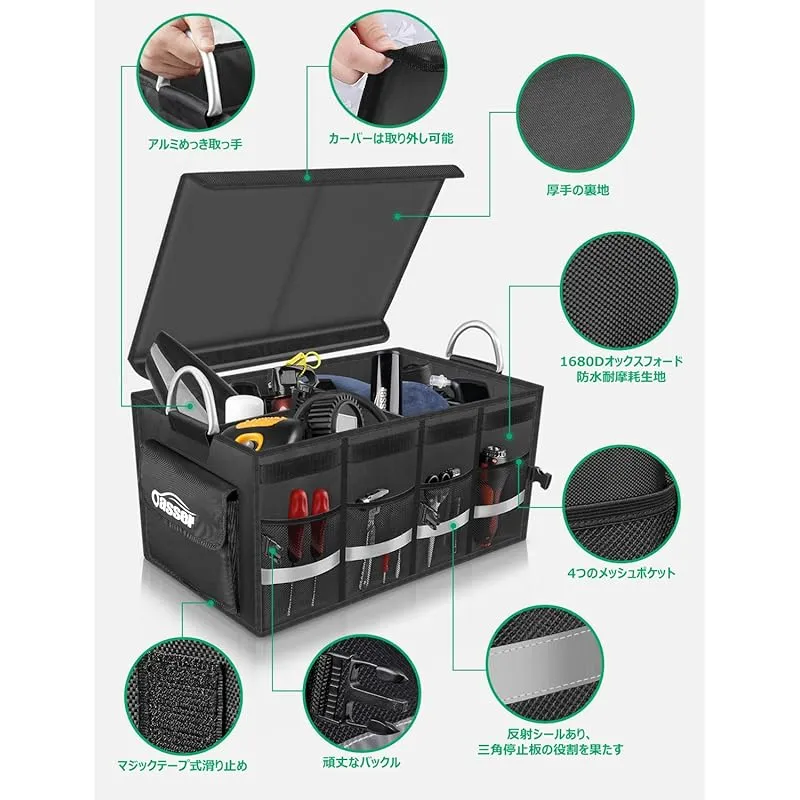 アルミめっき取っ手

カーバーは取り外し可能

厚手の裏地

1680Dオックスフォード
防水耐摩耗生地

Oasser

4つのメッシュポケット

マジックテープ式滑り止め

頑丈なバックル

反射シールあり、
三角停止板の役割を果たす